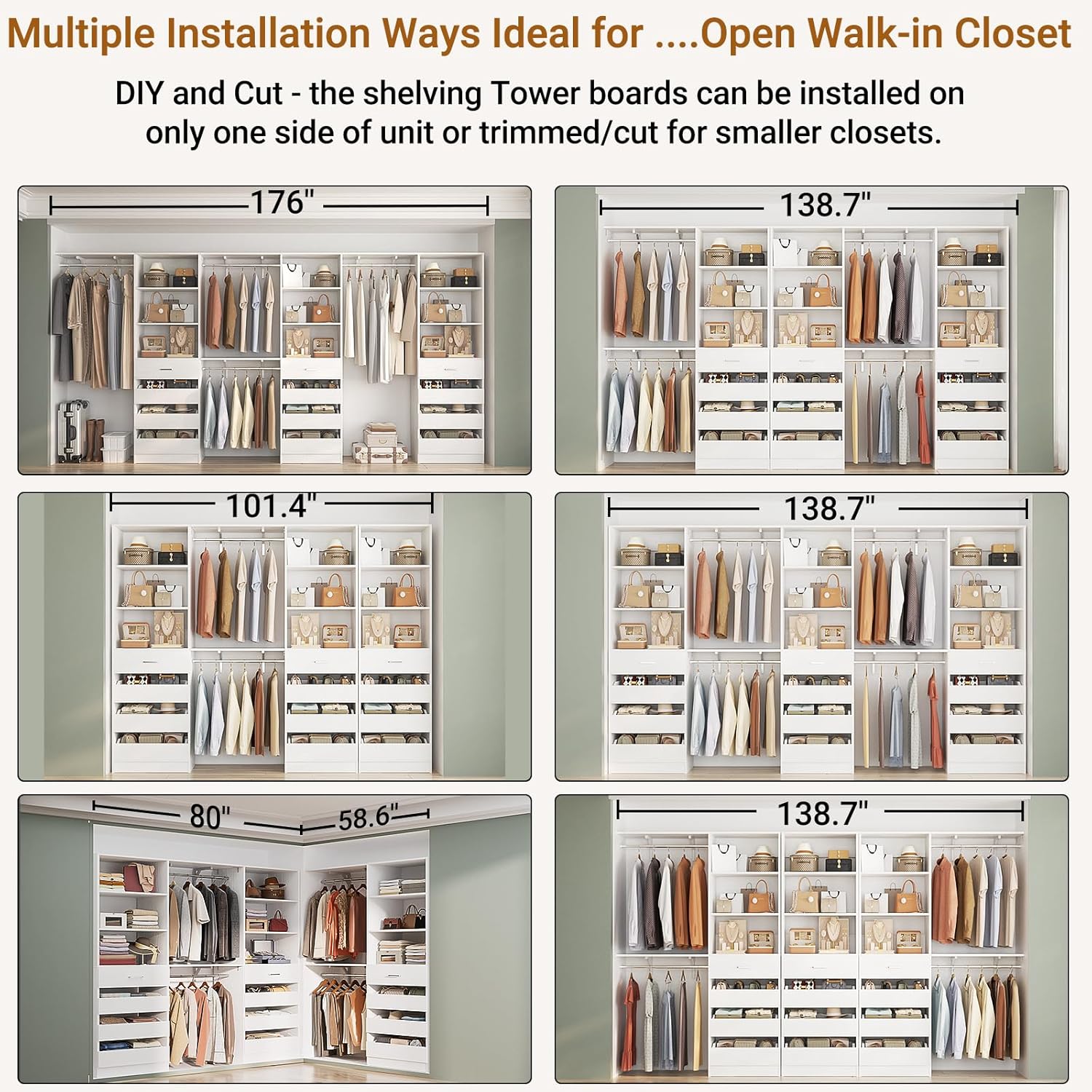 Multiple Installation Ways Ideal for ....Open Walk-in Closet

DIY and Cut - the shelving Tower boards can be installed on only one side of unit or trimmed/cut for smaller closets.

176"

138.7"

101.4"

138.7"

80"

58.6"

138.7"