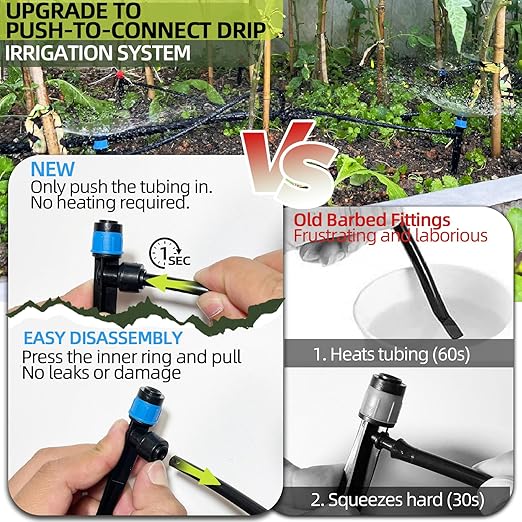 UPGRADE TO PUSH-TO-CONNECT DRIP IRRIGATION SYSTEM

VS

NEW
Only push the tubing in.
No heating required.

1 SEC

EASY DISASSEMBLY
Press the inner ring and pull
No leaks or damage

Old Barbed Fittings
Frustrating and laborious

1. Heats tubing (60s)

2. Squeezes hard (30s)