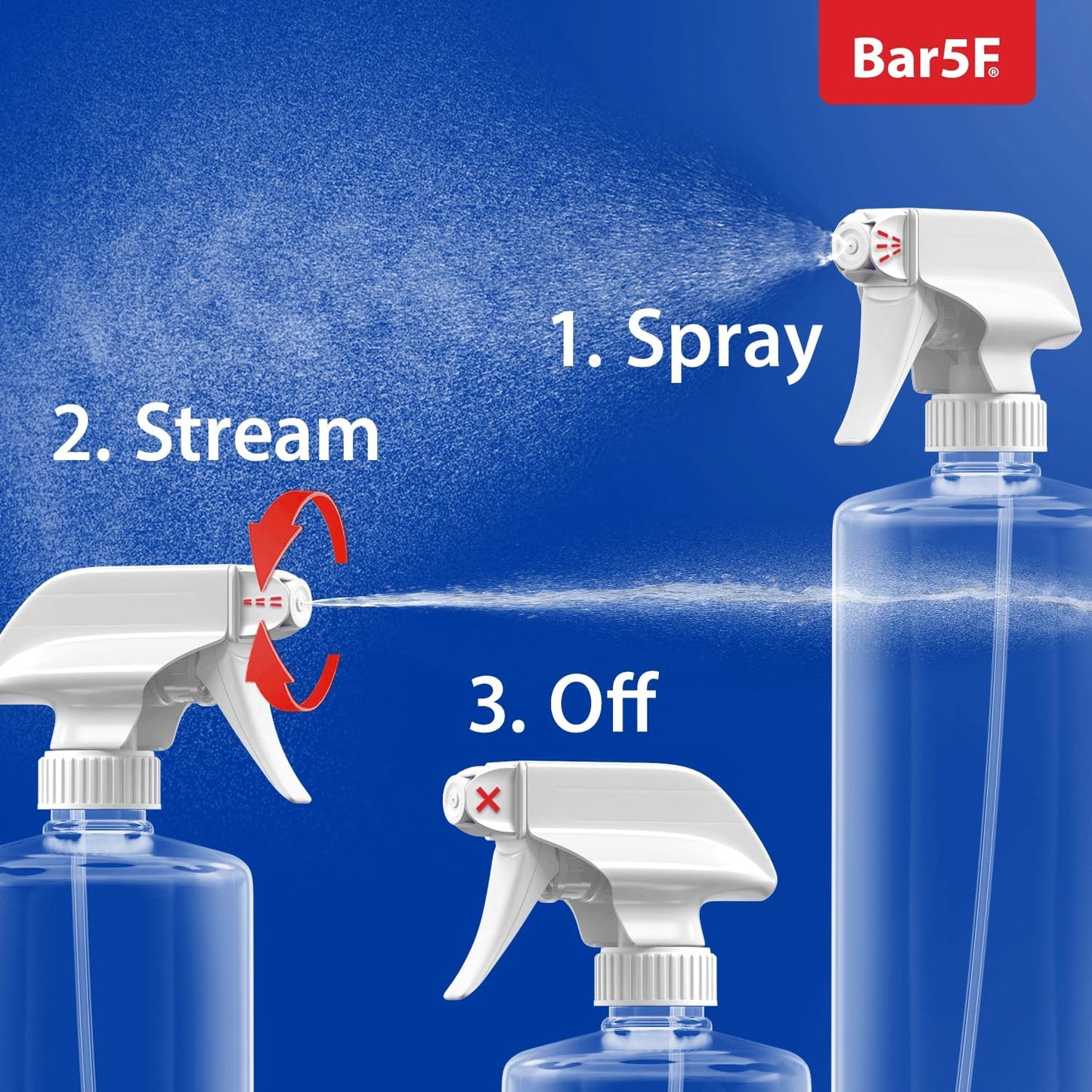 Bar5F®

1. Spray

2. Stream

3. Off