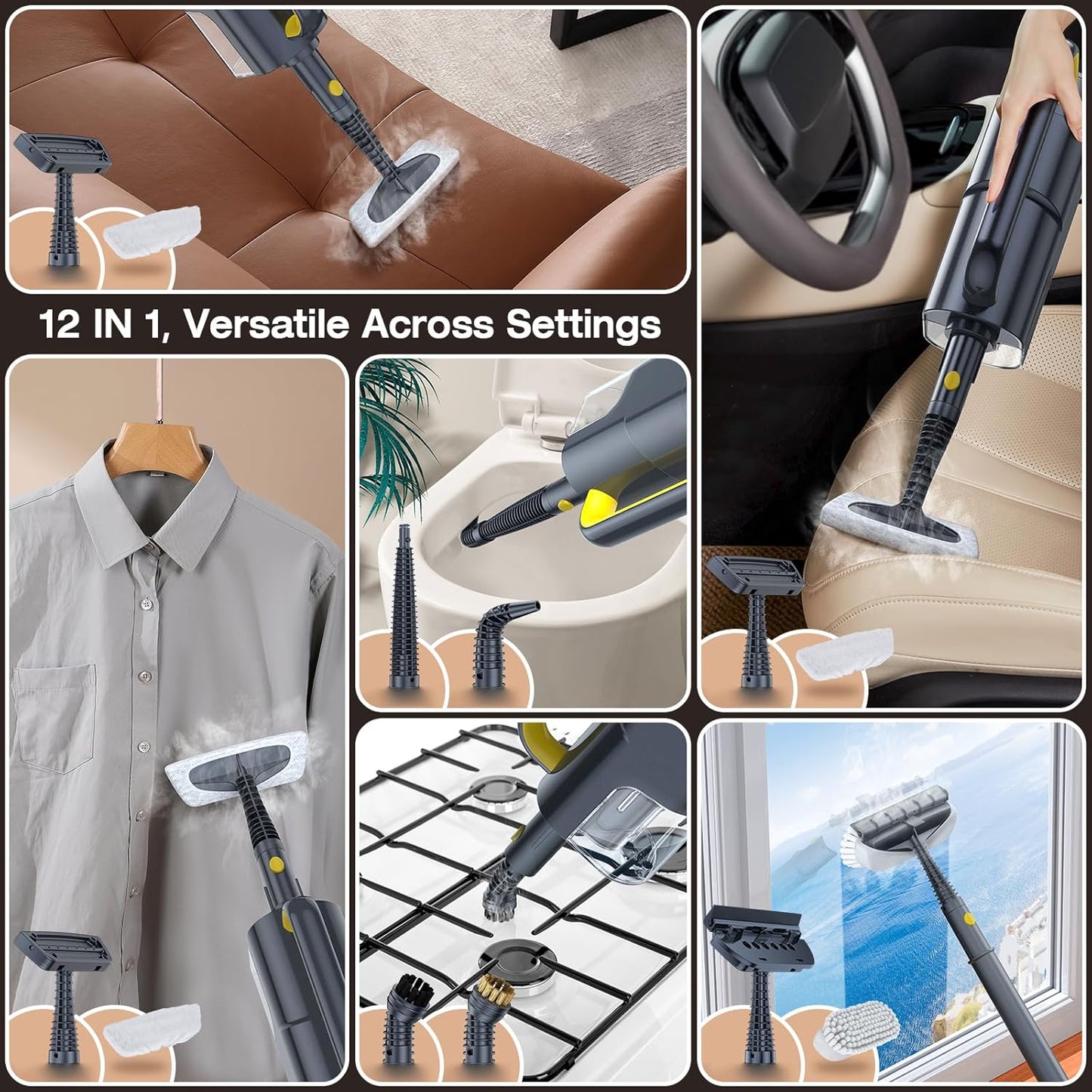 12 IN 1, Versatile Across Settings