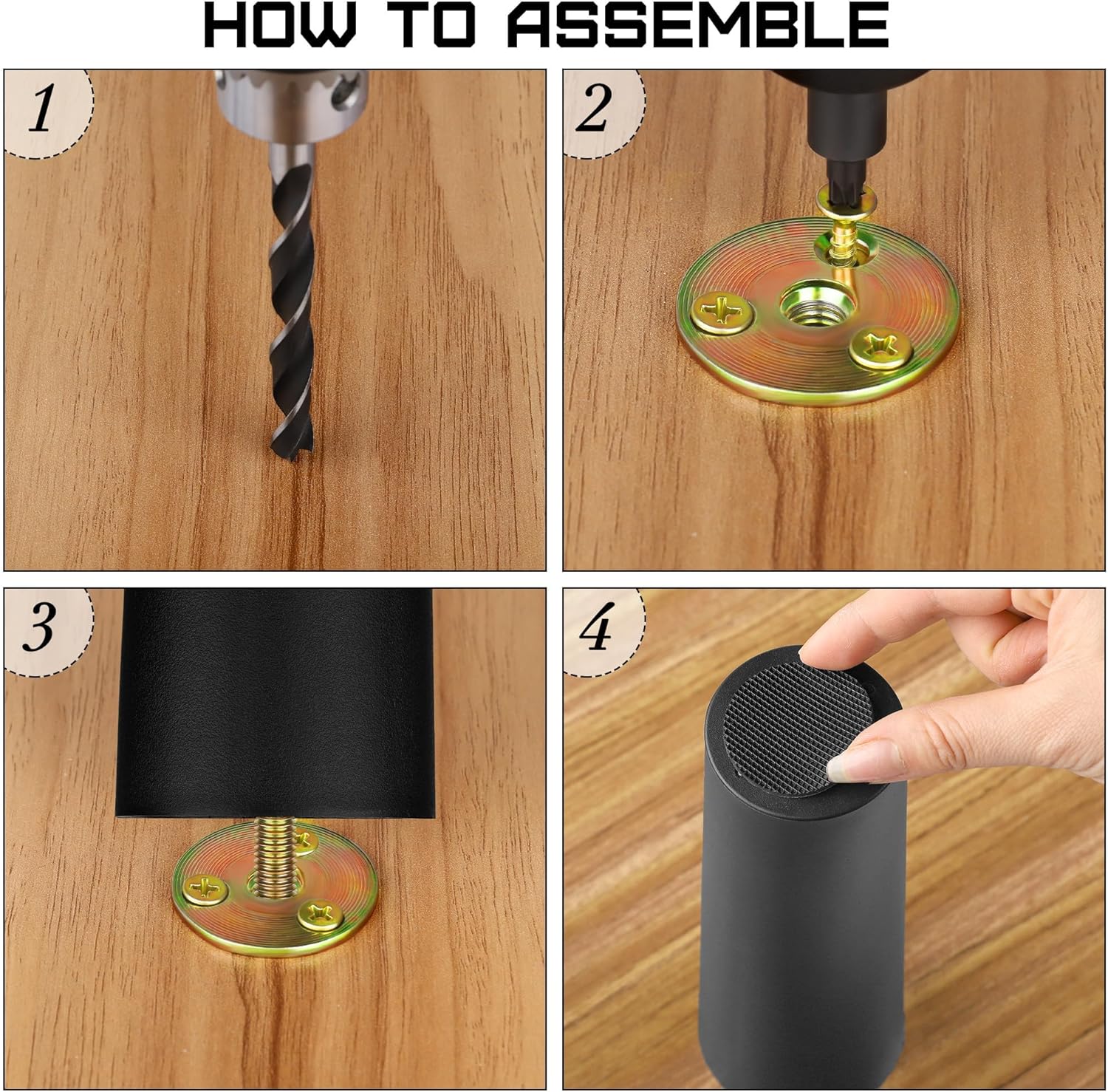 HOW TO ASSEMBLE

1

2

3

4