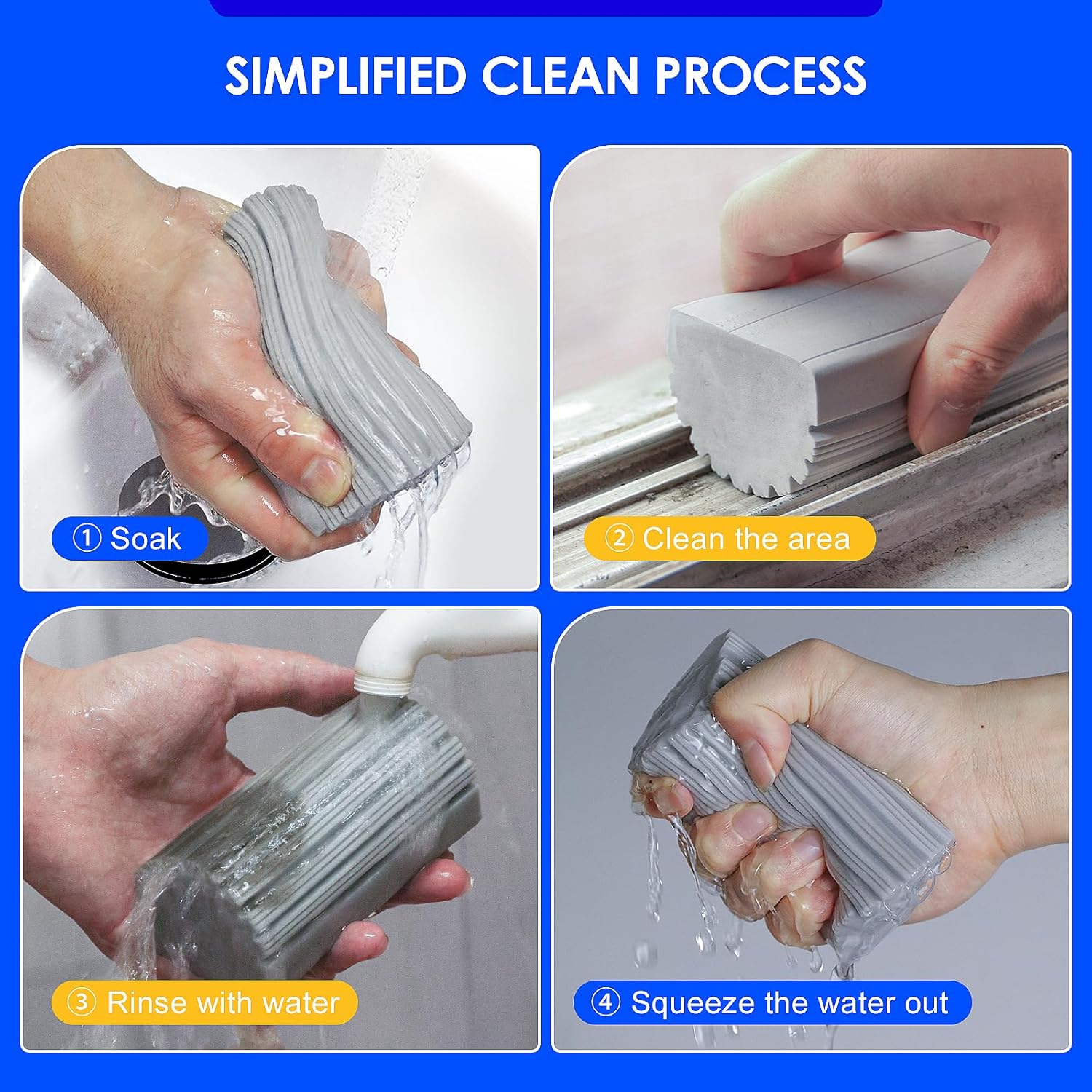 SIMPLIFIED CLEAN PROCESS

① Soak

② Clean the area

③ Rinse with water

④ Squeeze the water out