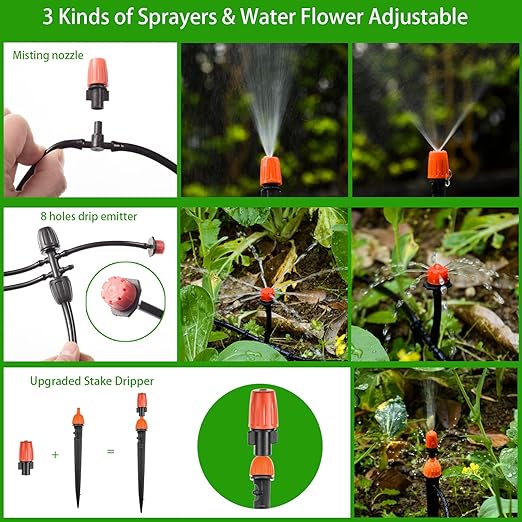 3 Kinds of Sprayers & Water Flower Adjustable

Misting nozzle

8 holes drip emitter

Upgraded Stake Dripper

+ =