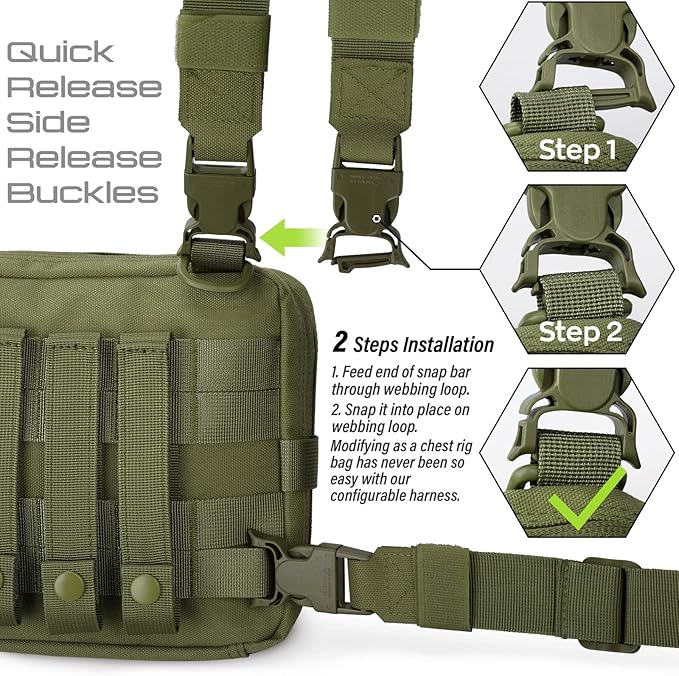 Quick Release Side Release Buckles

Step 1

Step 2

2 Steps Installation

1. Feed end of snap bar through webbing loop.

2. Snap it into place on webbing loop.

Modifying as a chest rig bag has never been so easy with our configurable harness.