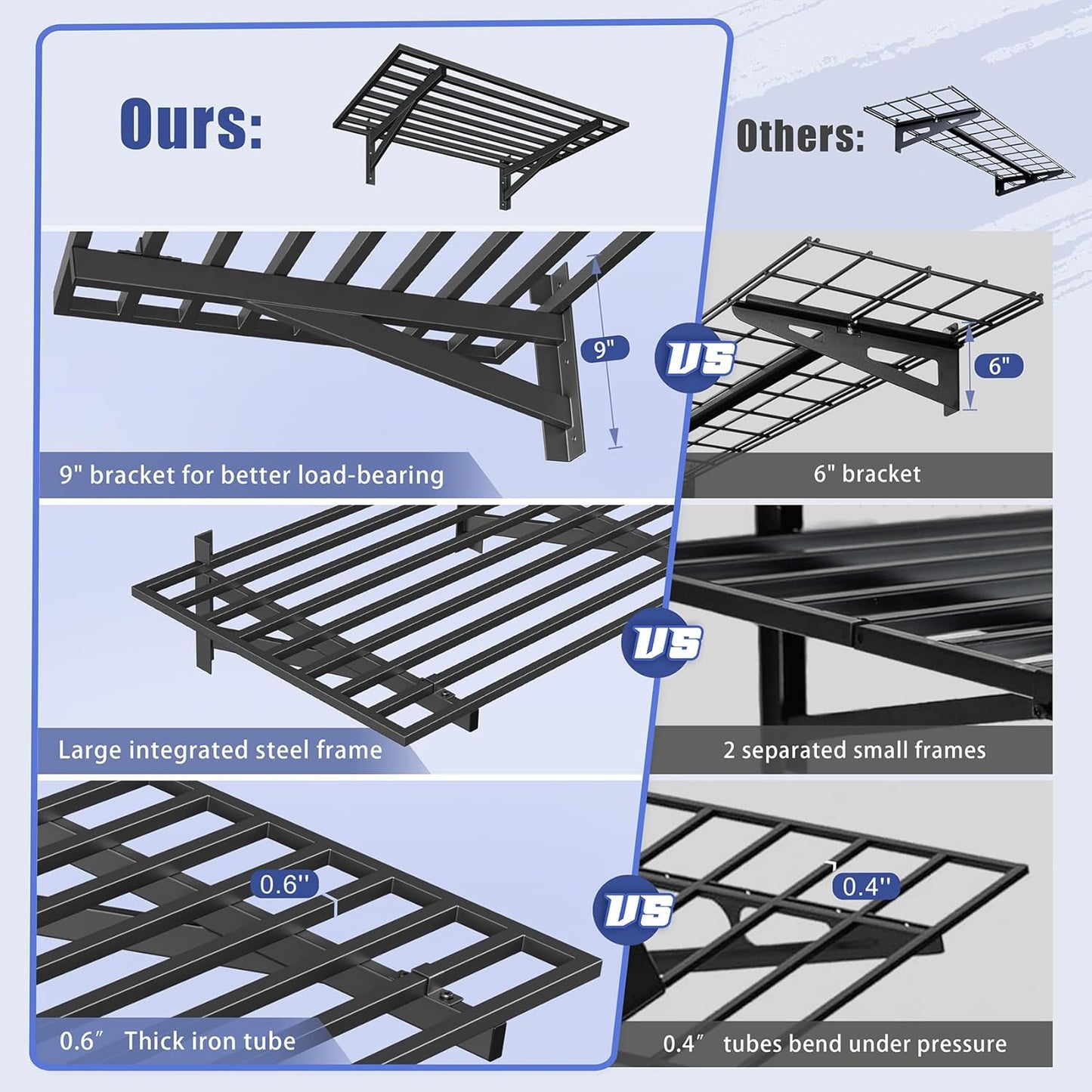 Ours:

Others:

9"

VS

6"

9" bracket for better load-bearing

6" bracket

VS

Large integrated steel frame

2 separated small frames

0.6''

VS

0.4''

0.6″ Thick iron tube

0.4″ tubes bend under pressure