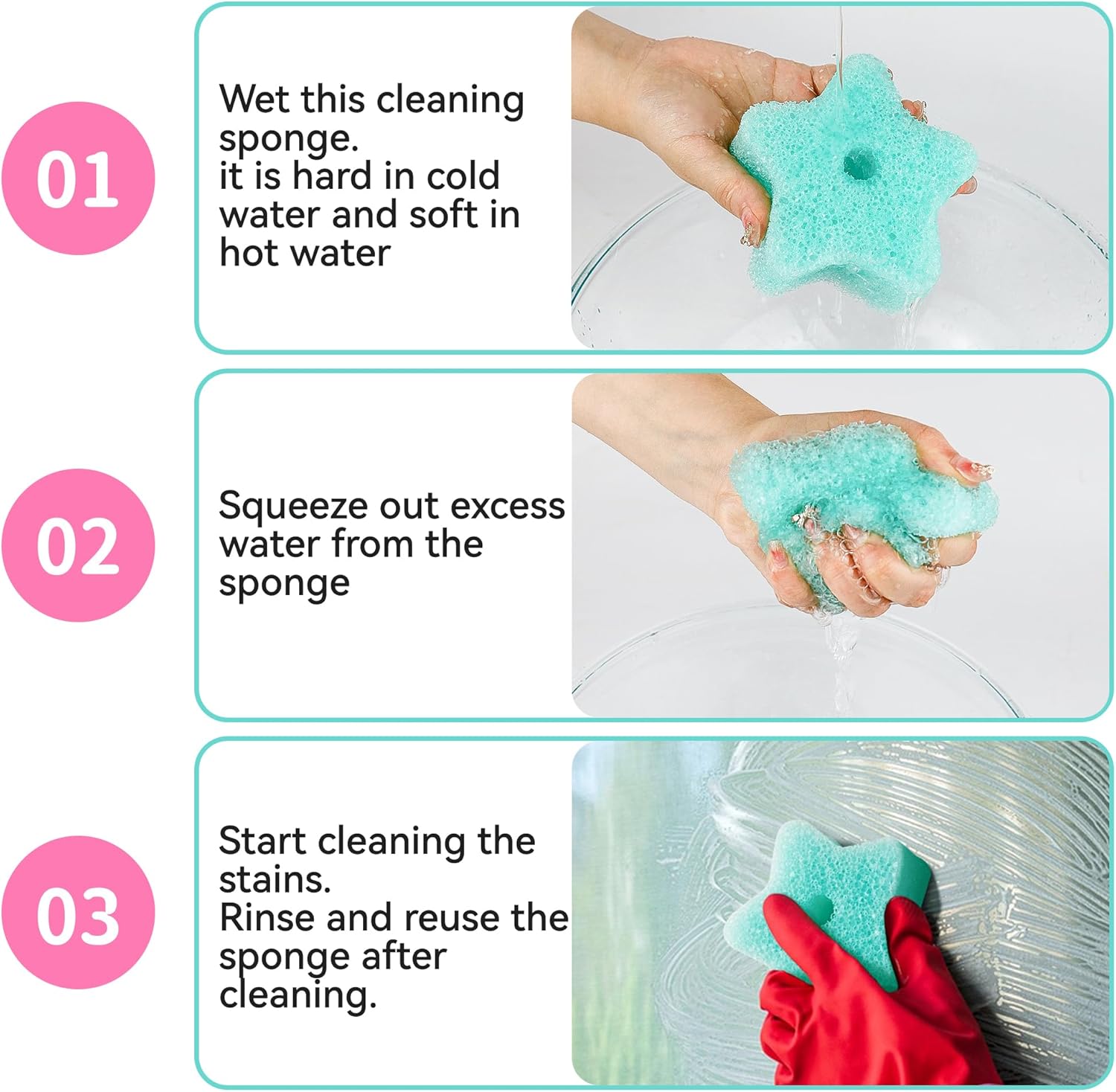 01

Wet this cleaning sponge.
it is hard in cold water and soft in hot water

02

Squeeze out excess water from the sponge

03

Start cleaning the stains.
Rinse and reuse the sponge after cleaning.