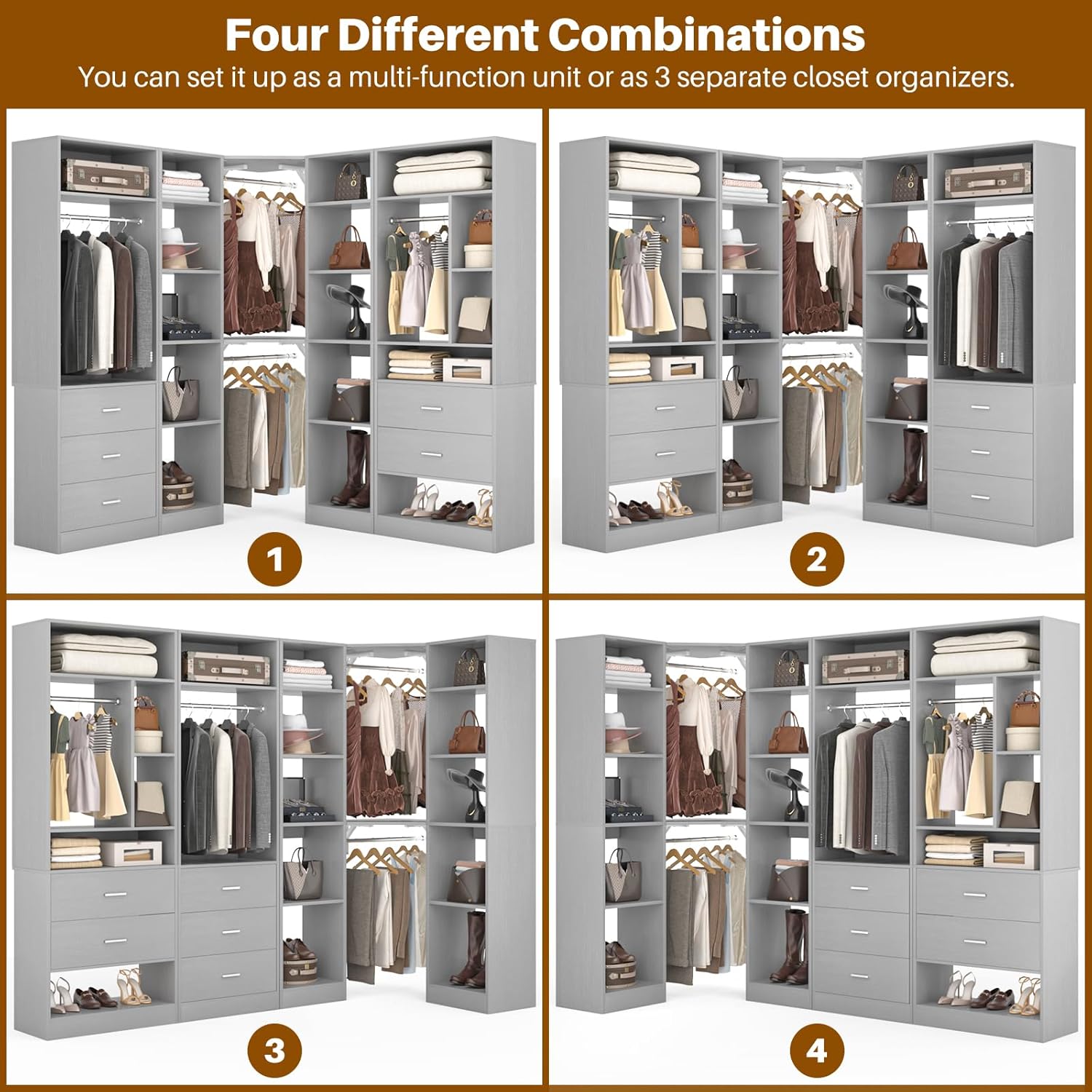 Four Different Combinations
You can set it up as a multi-function unit or as 3 separate closet organizers.

1

2

3

4