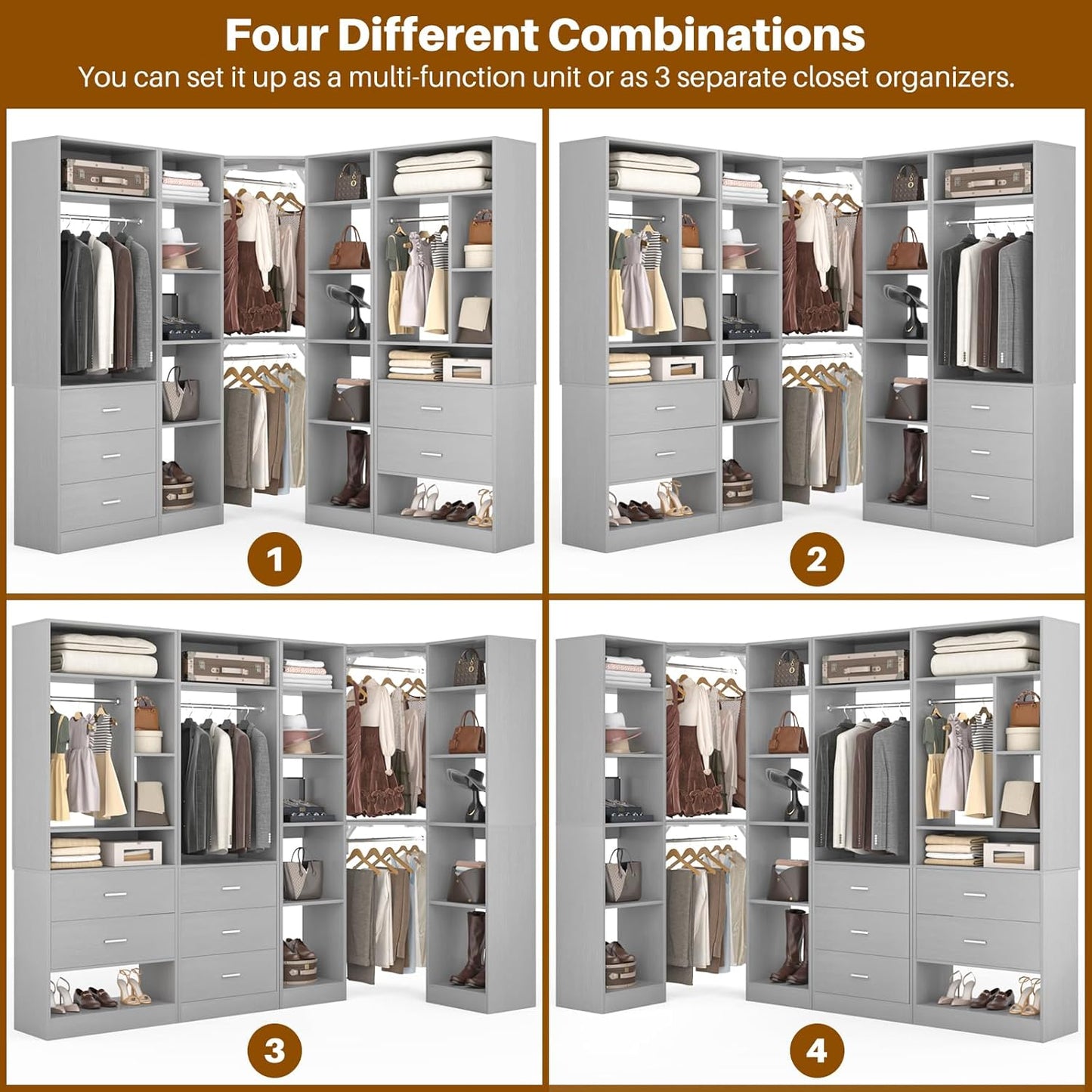 Four Different Combinations

You can set it up as a multi-function unit or as 3 separate closet organizers.

1

2

3

4