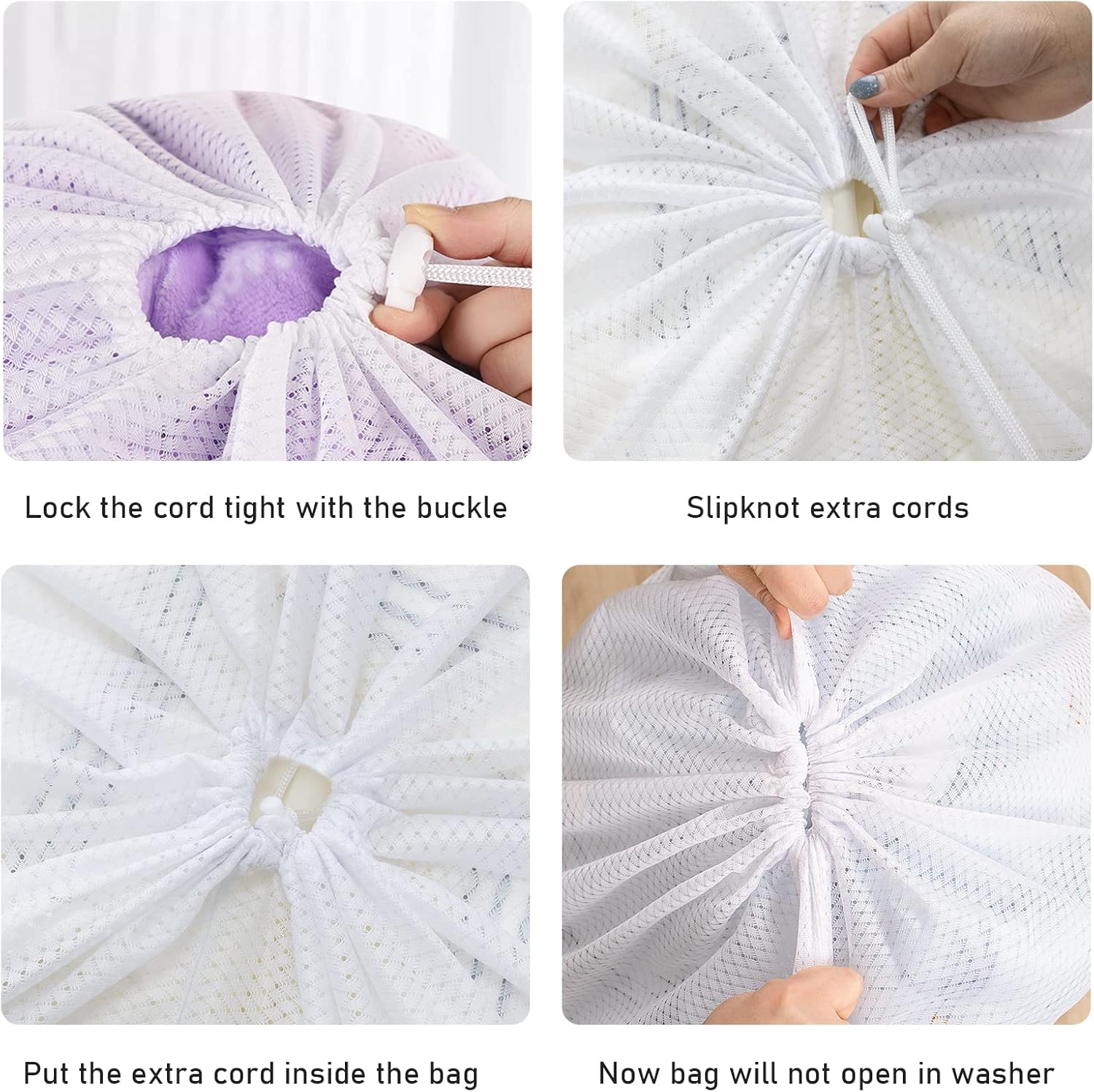 Lock the cord tight with the buckle

Slipknot extra cords

Put the extra cord inside the bag

Now bag will not open in washer