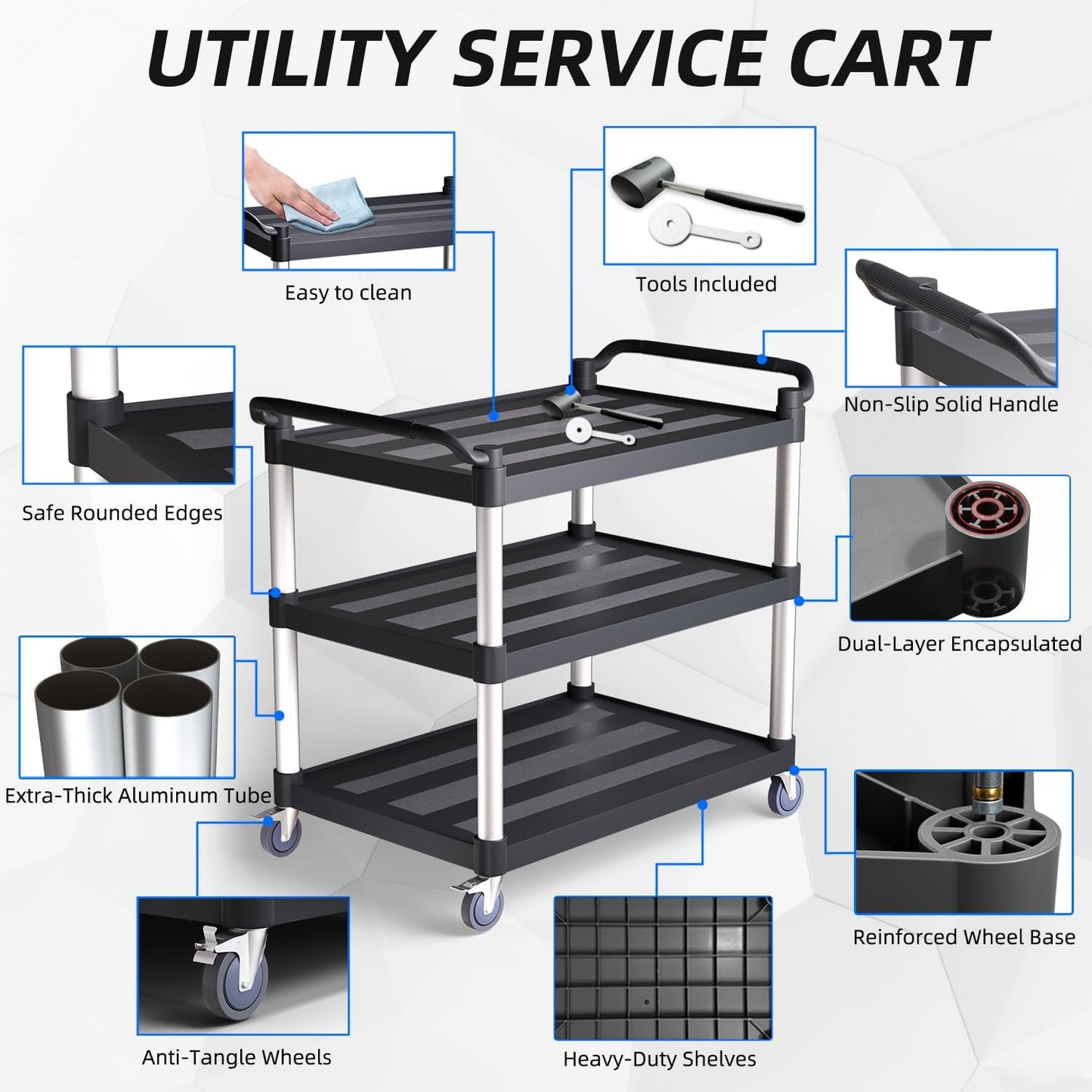 UTILITY SERVICE CART

Easy to clean

Tools Included

Non-Slip Solid Handle

Safe Rounded Edges

Dual-Layer Encapsulated

Extra-Thick Aluminum Tube

Reinforced Wheel Base

Anti-Tangle Wheels

Heavy-Duty Shelves