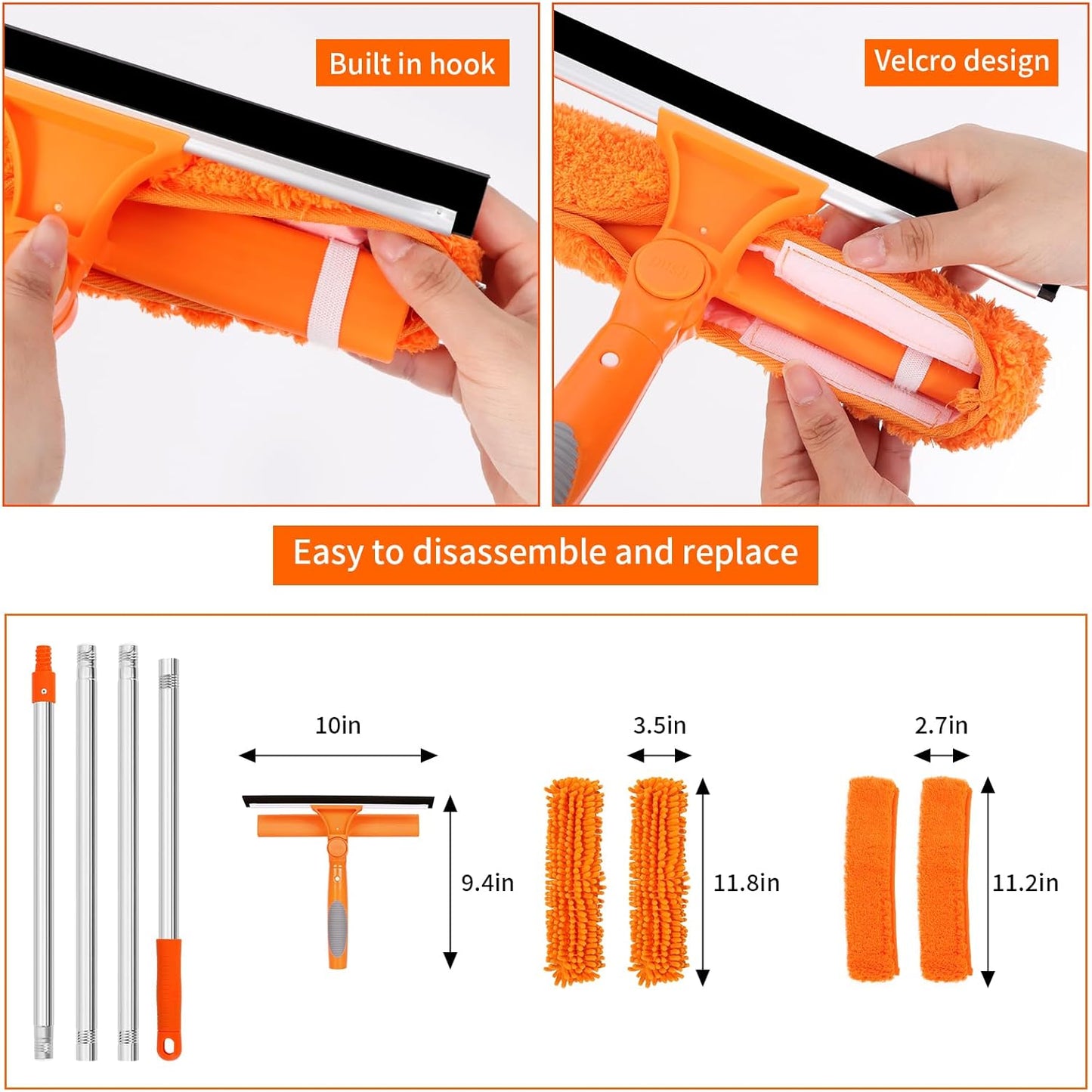 Built in hook

Velcro design

push

Easy to disassemble and replace

10in

9.4in

3.5in

11.8in

2.7in

11.2in