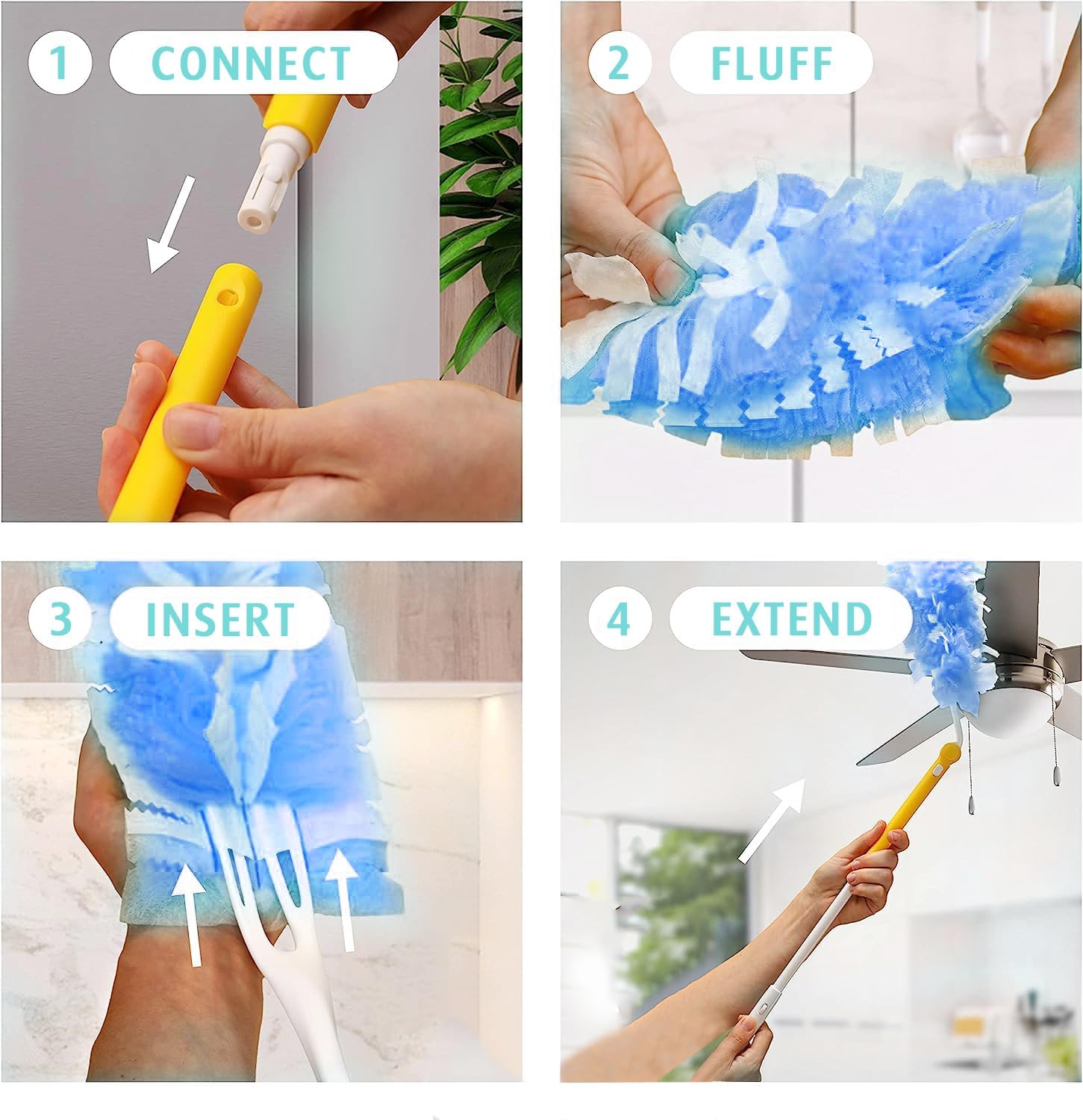 1 CONNECT

2 FLUFF

3 INSERT

4 EXTEND