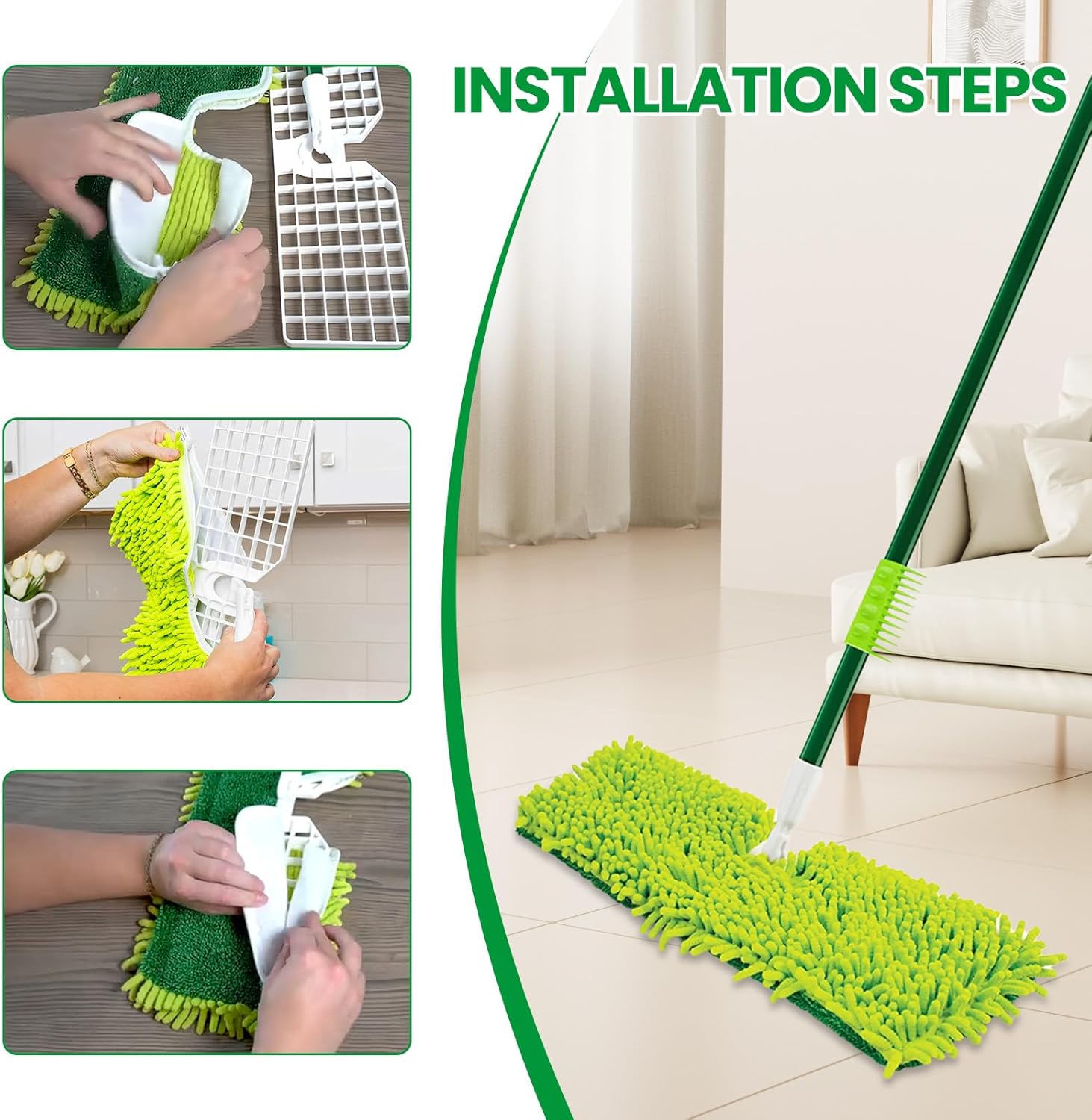 INSTALLATION STEPS