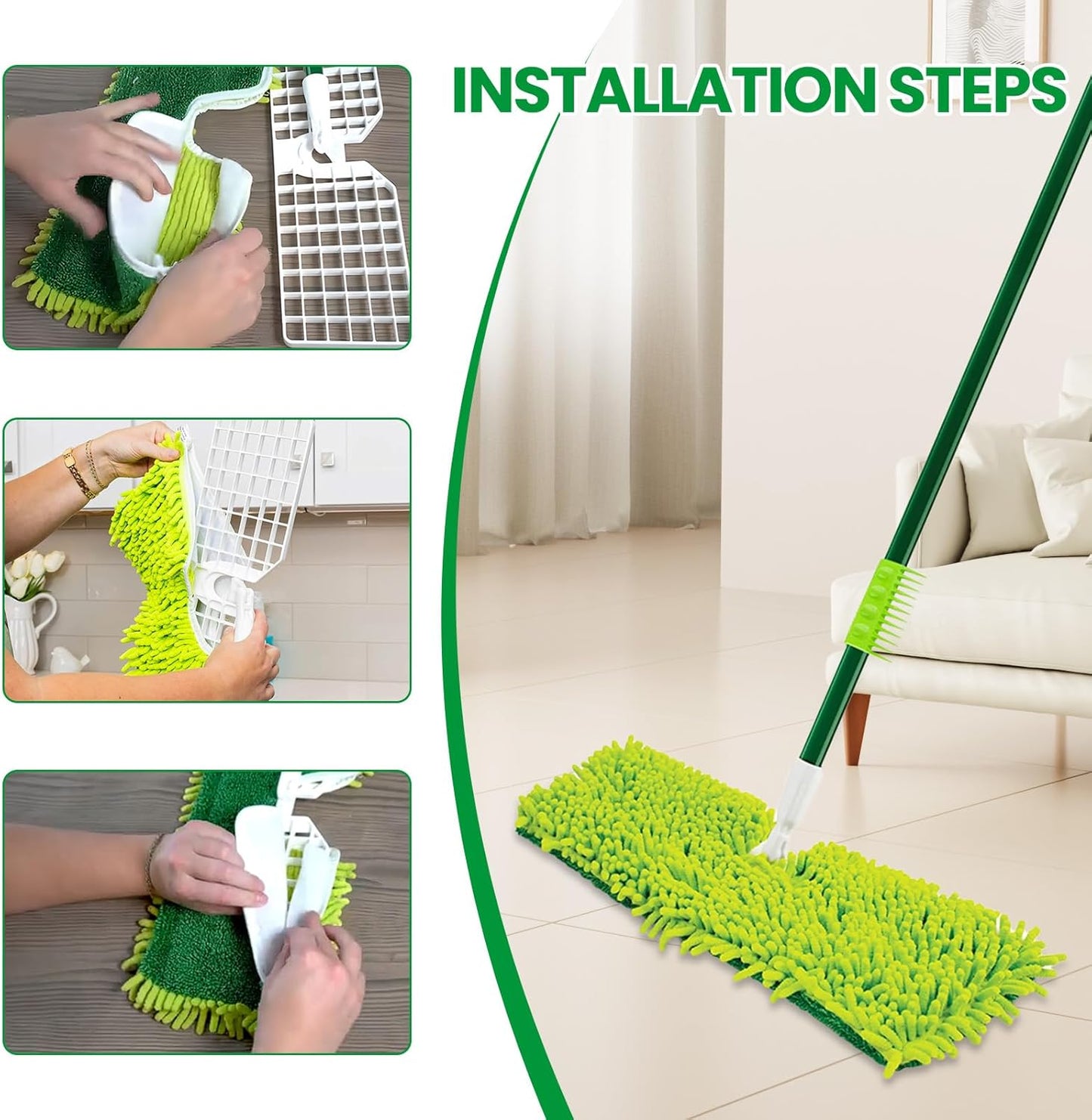 INSTALLATION STEPS