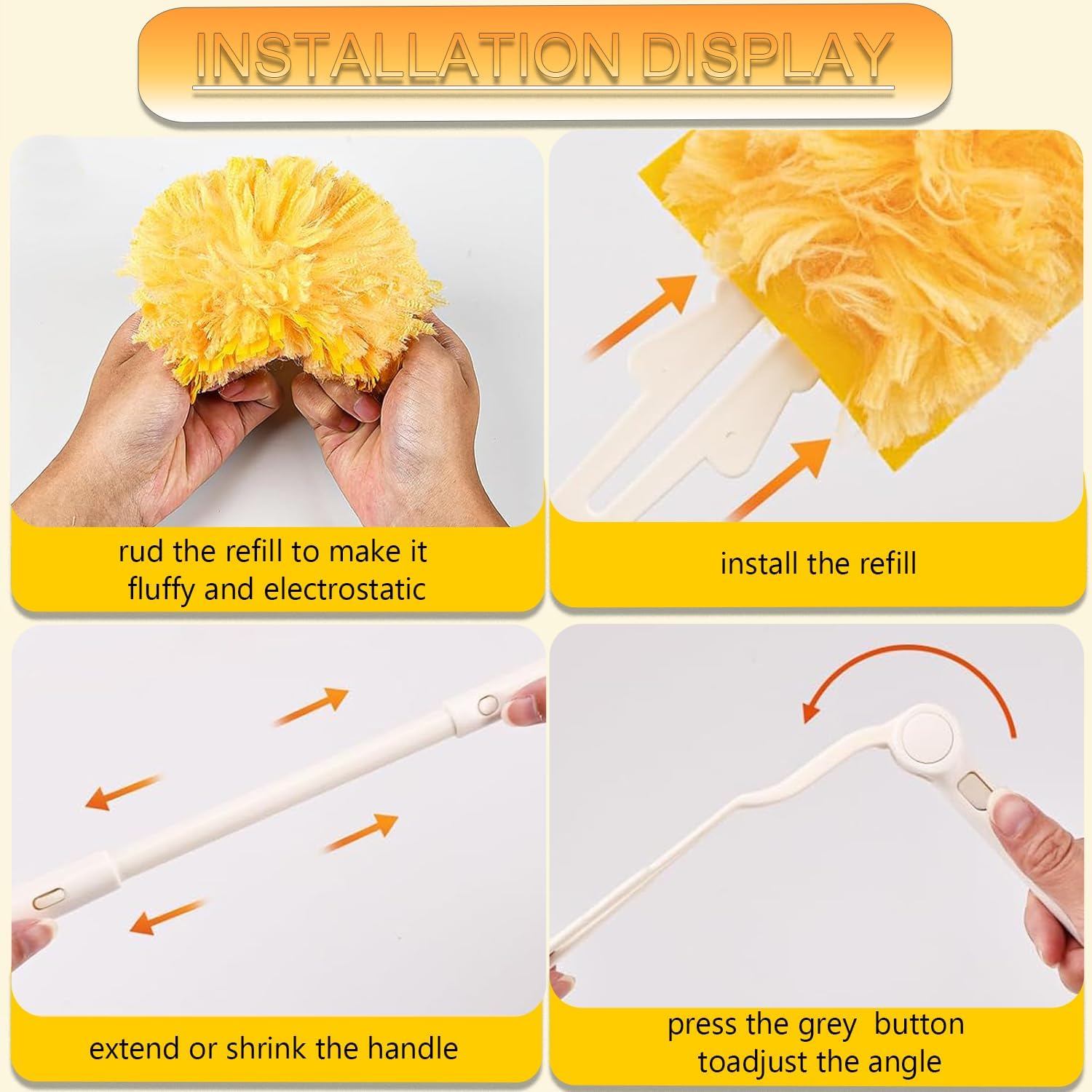 INSTALLATION DISPLAY

rud the refill to make it fluffy and electrostatic

install the refill

extend or shrink the handle

press the grey button toadjust the angle