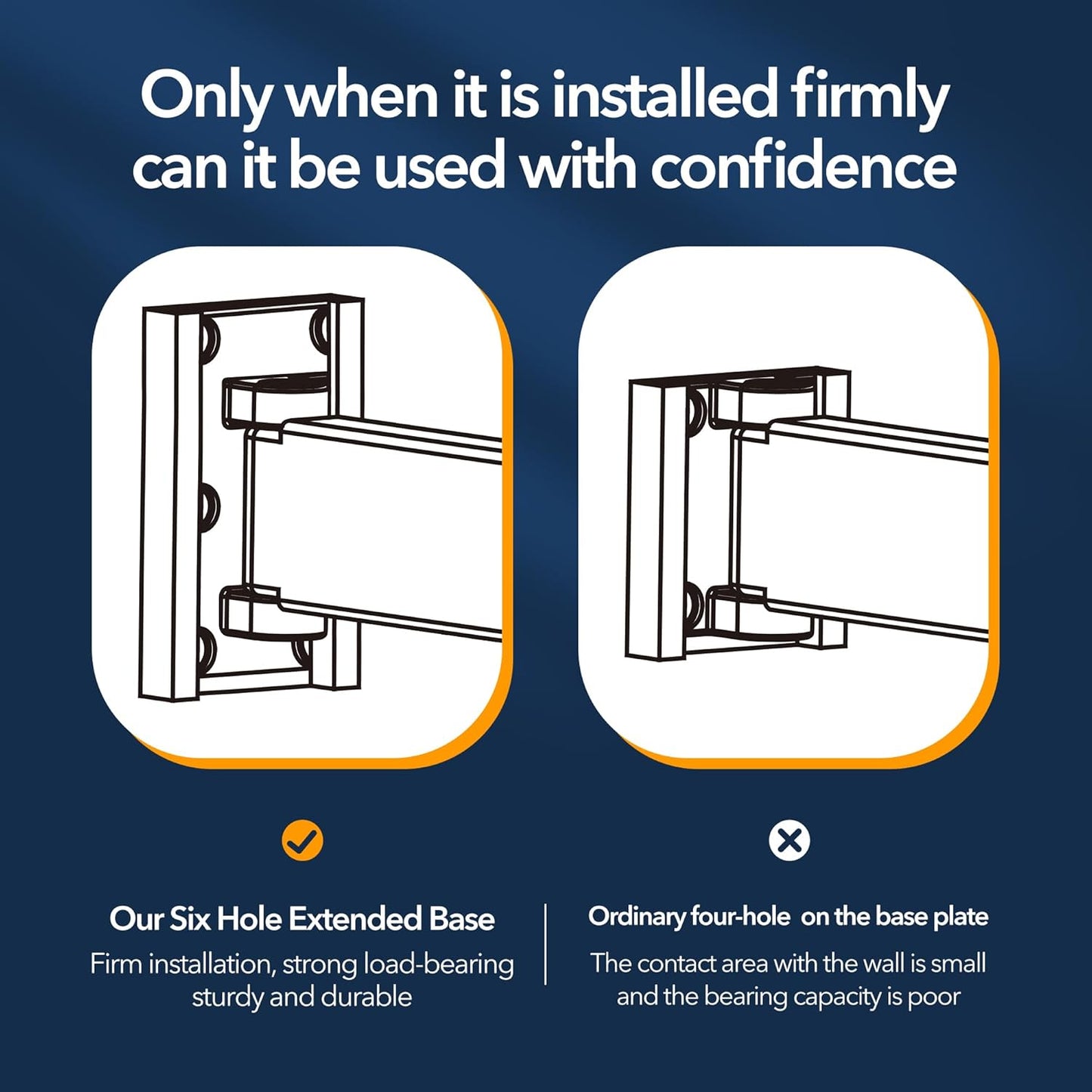 Only when it is installed firmly can it be used with confidence

Our Six Hole Extended Base
Firm installation, strong load-bearing sturdy and durable

Ordinary four-hole on the base plate
The contact area with the wall is small and the bearing capacity is poor