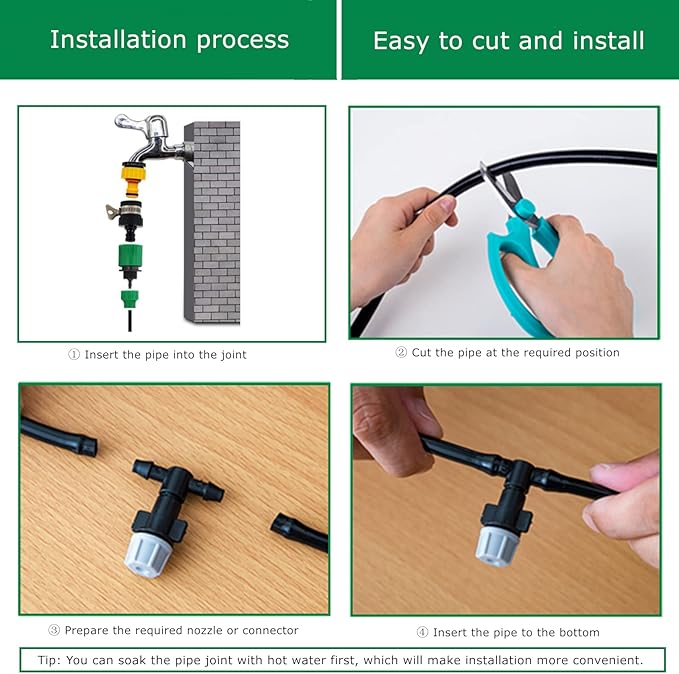 Installation process

Easy to cut and install

① Insert the pipe into the joint

② Cut the pipe at the required position

③ Prepare the required nozzle or connector

④ Insert the pipe to the bottom

Tip: You can soak the pipe joint with hot water first, which will make installation more convenient.