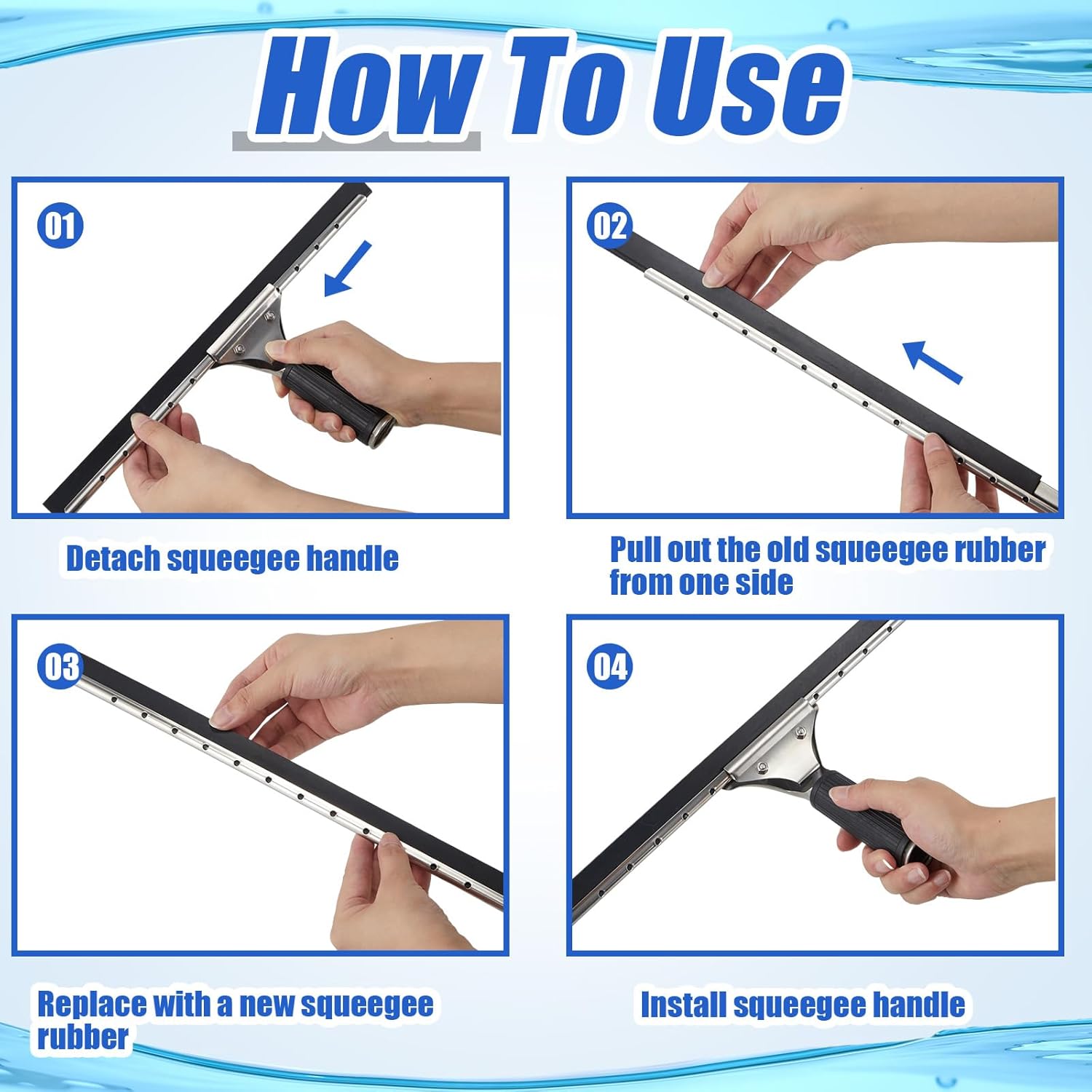 How To Use

01

Detach squeegee handle

02

Pull out the old squeegee rubber from one side

03

Replace with a new squeegee rubber

04

Install squeegee handle