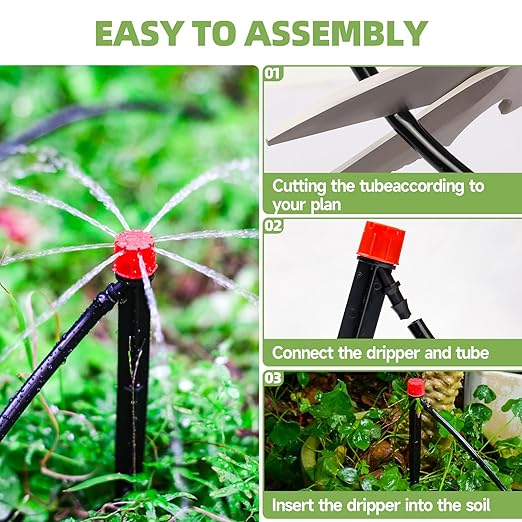 EASY TO ASSEMBLY

01

Cutting the tubeaccording to your plan

02

Connect the dripper and tube

03

Insert the dripper into the soil