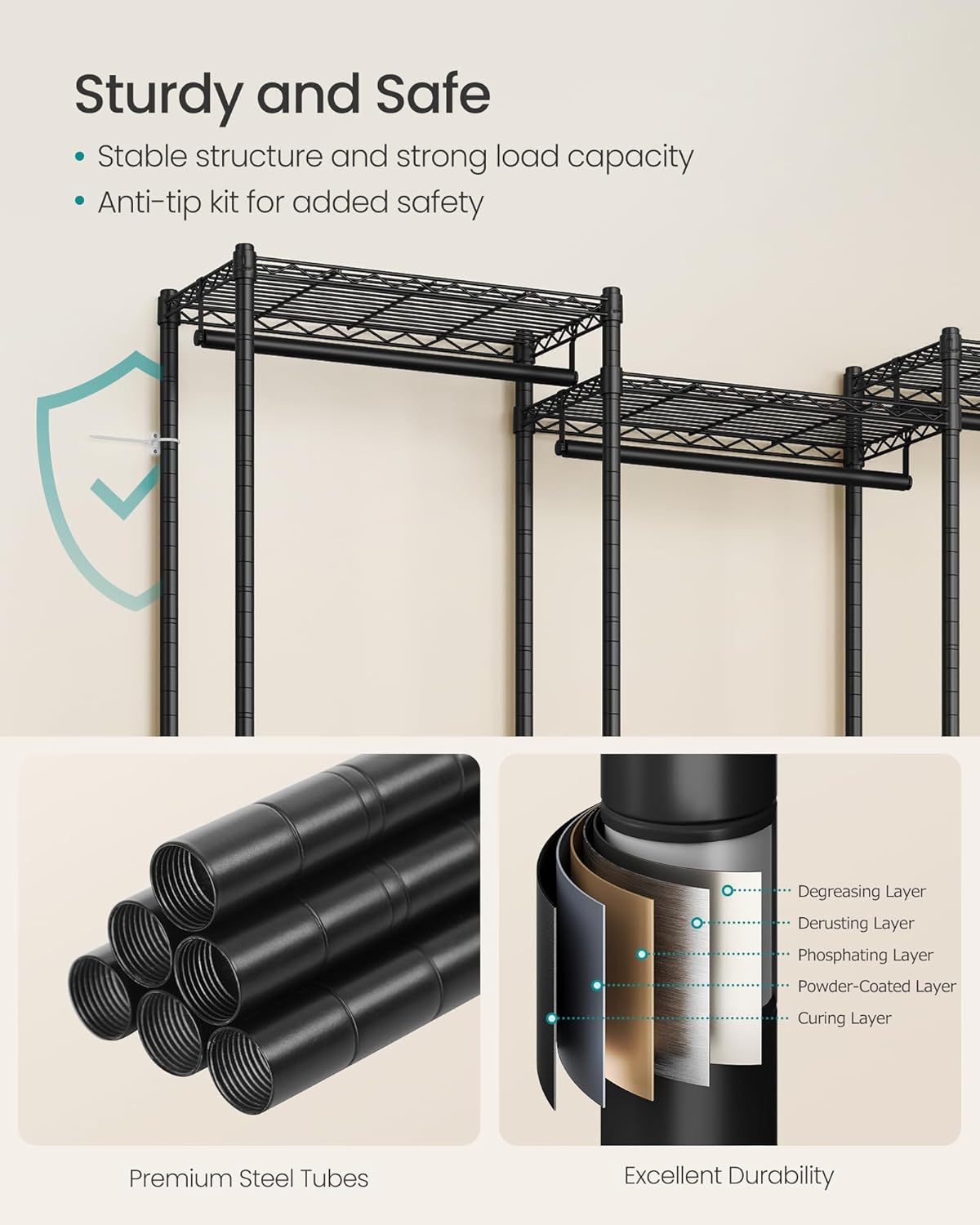 Sturdy and Safe

• Stable structure and strong load capacity
• Anti-tip kit for added safety

Degreasing Layer
Derusting Layer
Phosphating Layer
Powder-Coated Layer
Curing Layer

Premium Steel Tubes

Excellent Durability