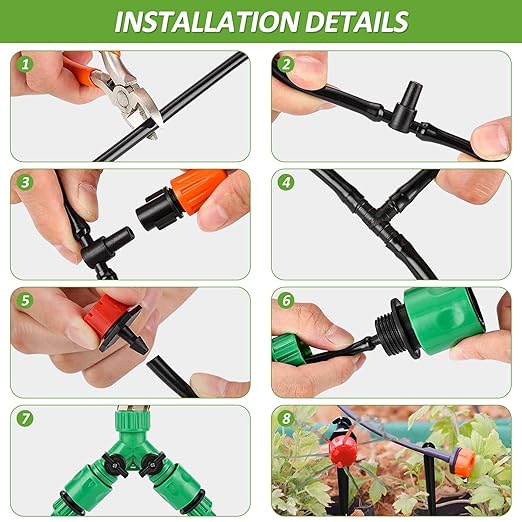 INSTALLATION DETAILS

1

2

3

4

5

6

7

8