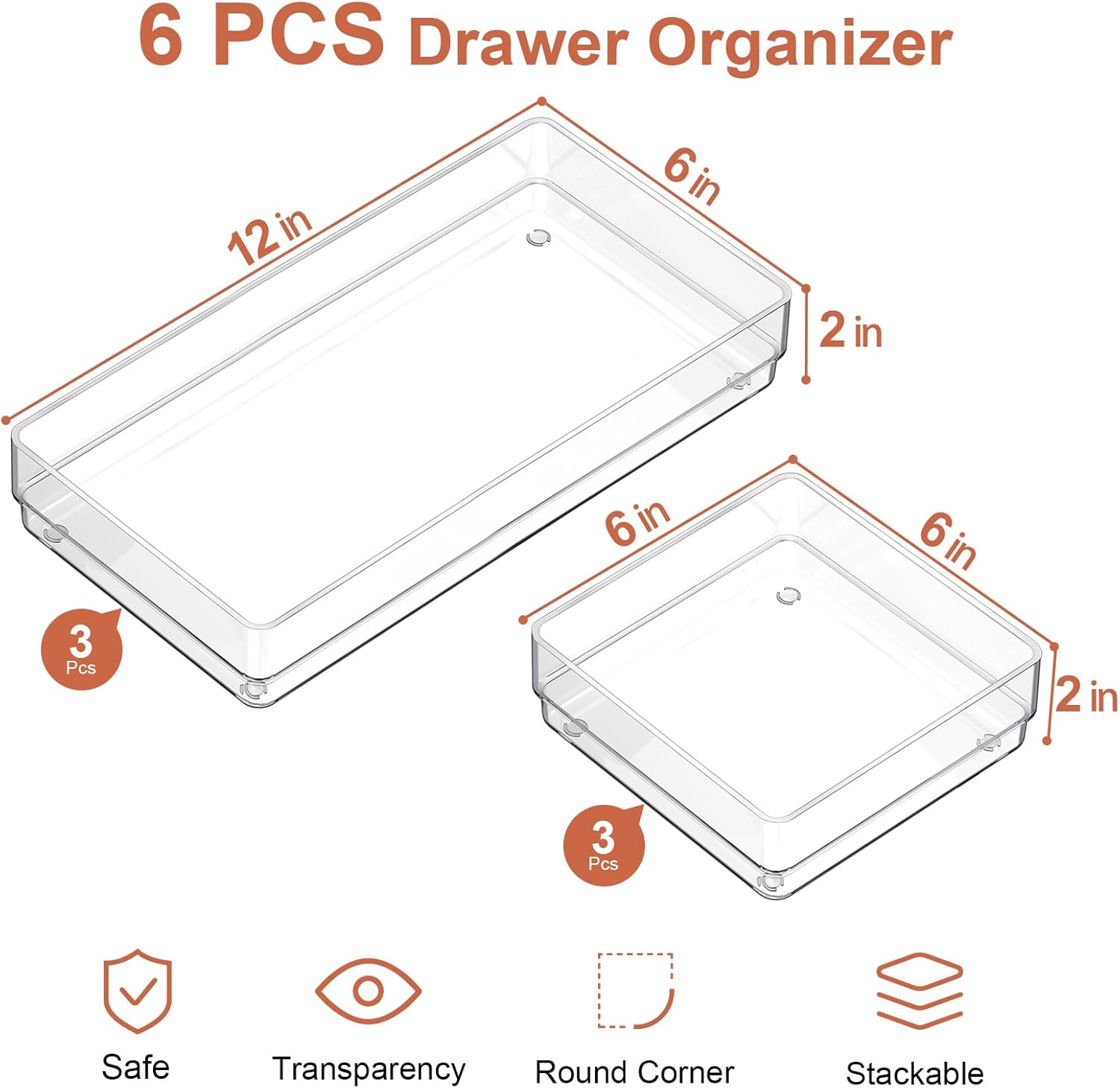 6 PCS Drawer Organizer

12 in

6 in

2 in

3 Pcs

6 in

6 in

2 in

3 Pcs

Safe

Transparency

Round Corner

Stackable