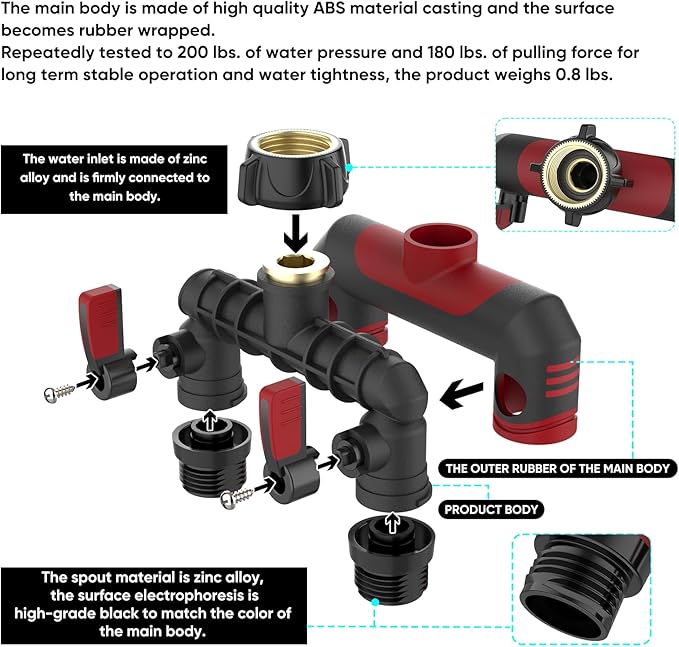 The main body is made of high quality ABS material casting and the surface becomes rubber wrapped.
Repeatedly tested to 200 lbs. of water pressure and 180 lbs. of pulling force for long term stable operation and water tightness, the product weighs 0.8 lbs.

The water inlet is made of zinc alloy and is firmly connected to the main body.

THE OUTER RUBBER OF THE MAIN BODY

PRODUCT BODY

The spout material is zinc alloy, the surface electrophoresis is high-grade black to match the color of the main body.