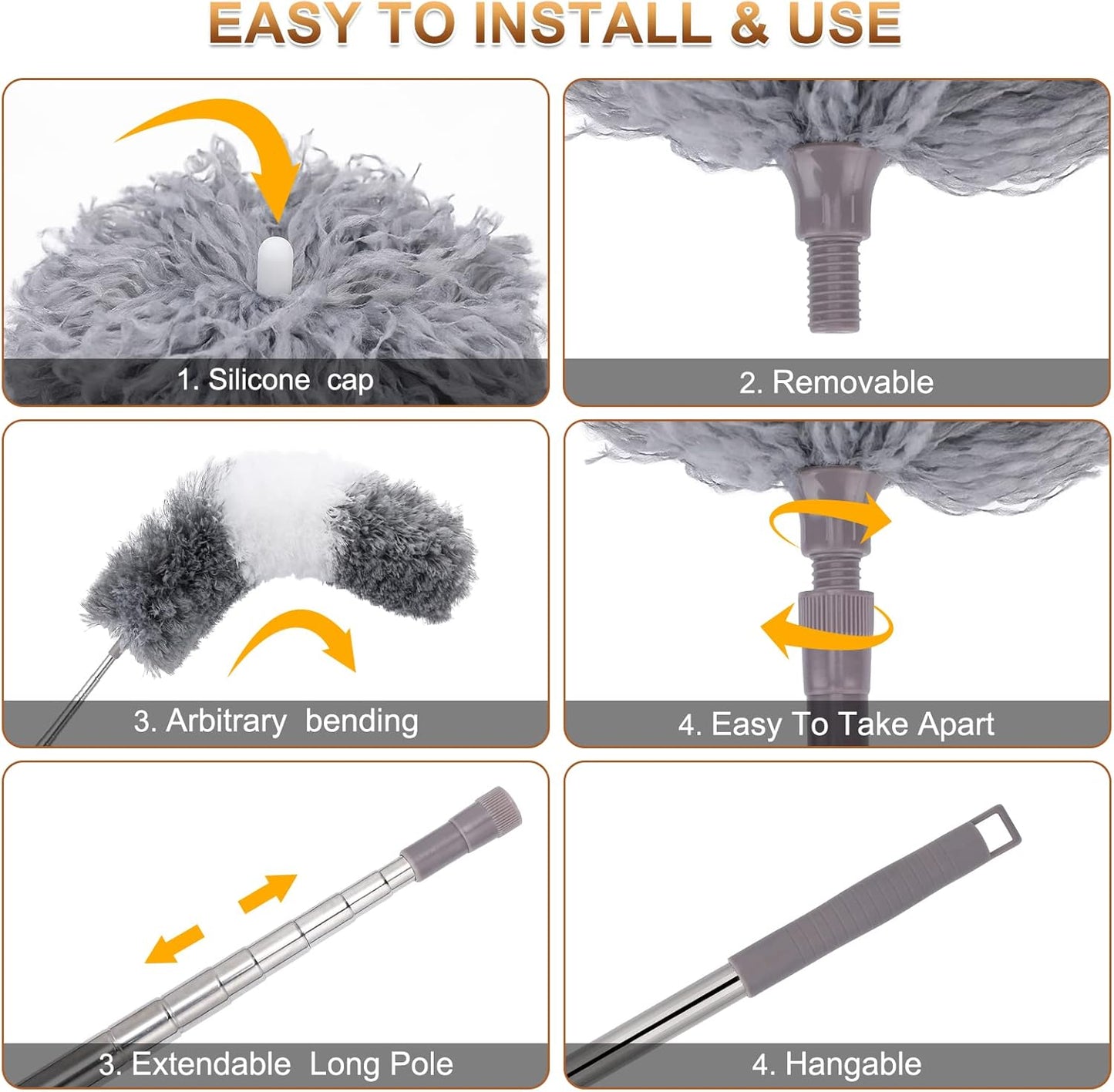 EASY TO INSTALL & USE

1. Silicone cap

2. Removable

3. Arbitrary bending

4. Easy To Take Apart

3. Extendable Long Pole

4. Hangable