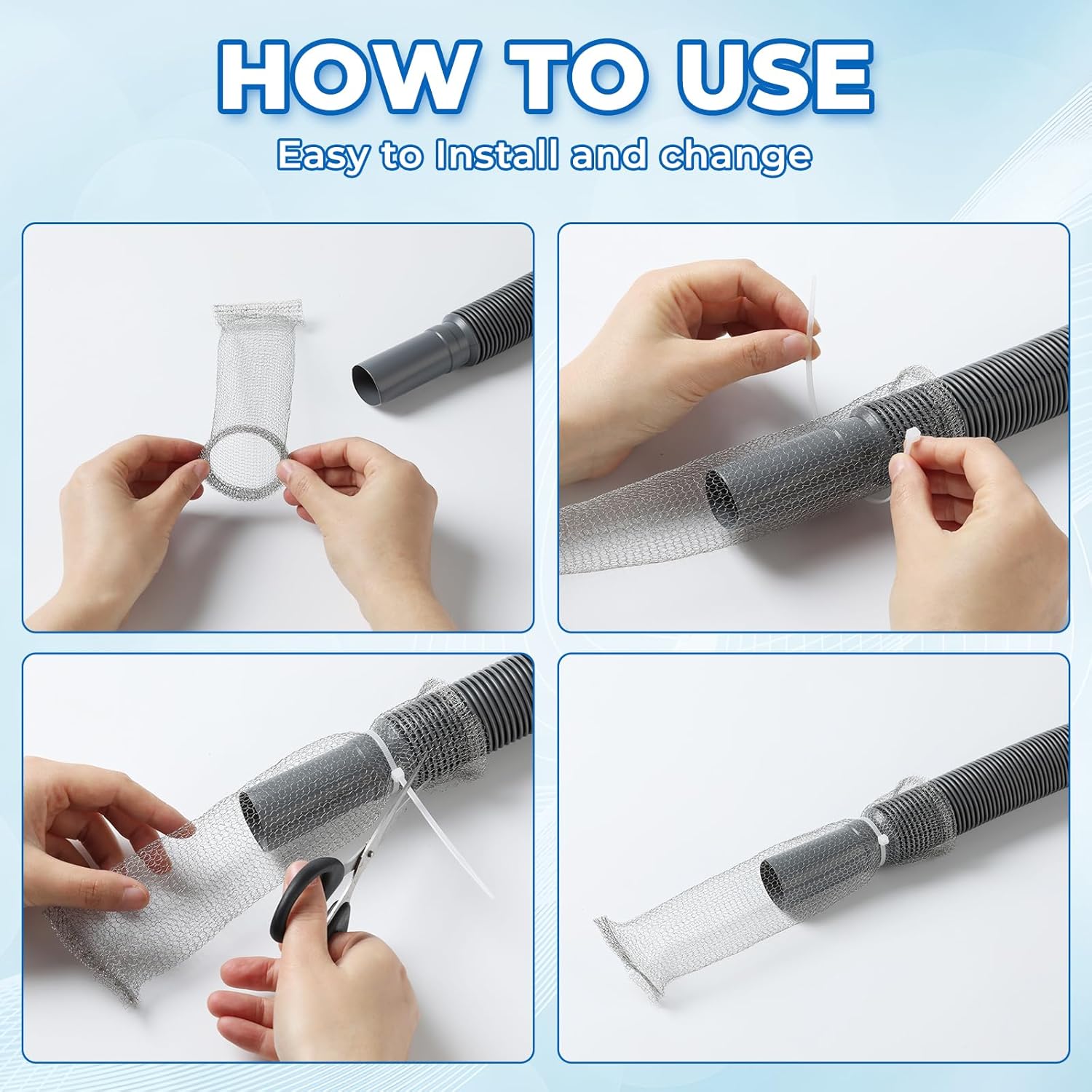 HOW TO USE

Easy to Install and change