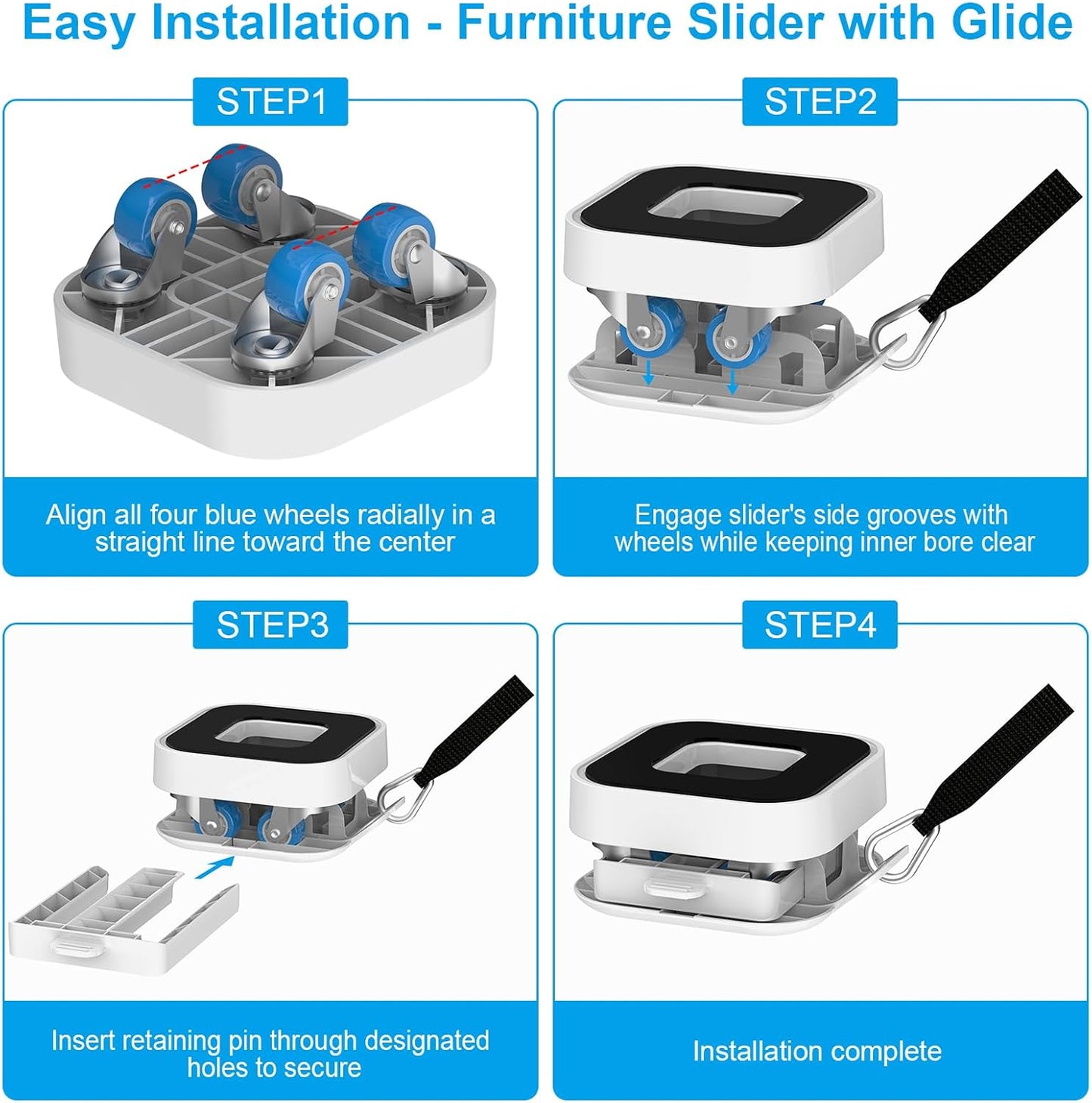 Easy Installation - Furniture Slider with Glide

STEP1

Align all four blue wheels radially in a straight line toward the center

STEP2

Engage slider's side grooves with wheels while keeping inner bore clear

STEP3

Insert retaining pin through designated holes to secure

STEP4

Installation complete