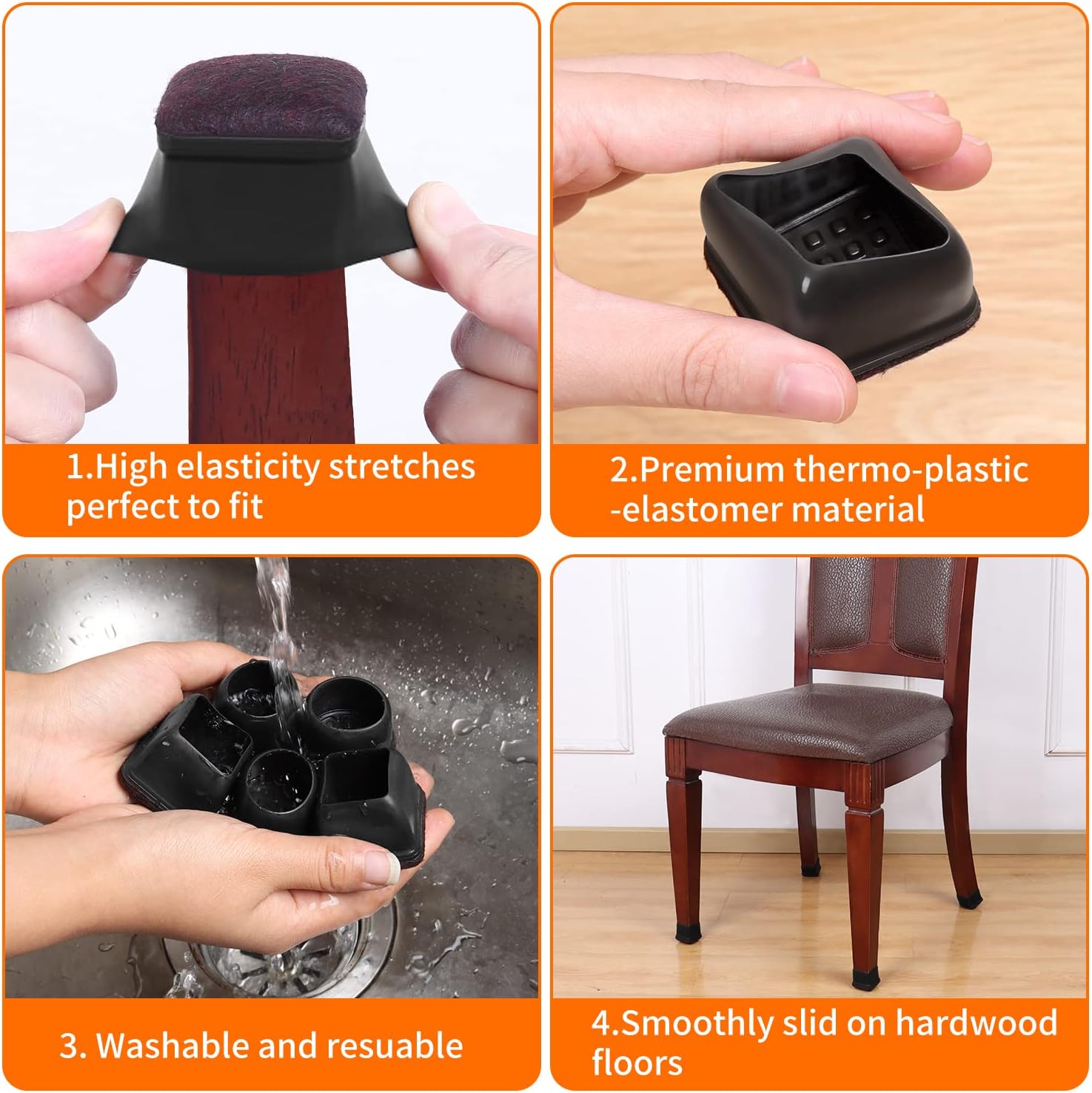 1.High elasticity stretches perfect to fit

2.Premium thermo-plastic -elastomer material

3. Washable and resuable

4.Smoothly slid on hardwood floors