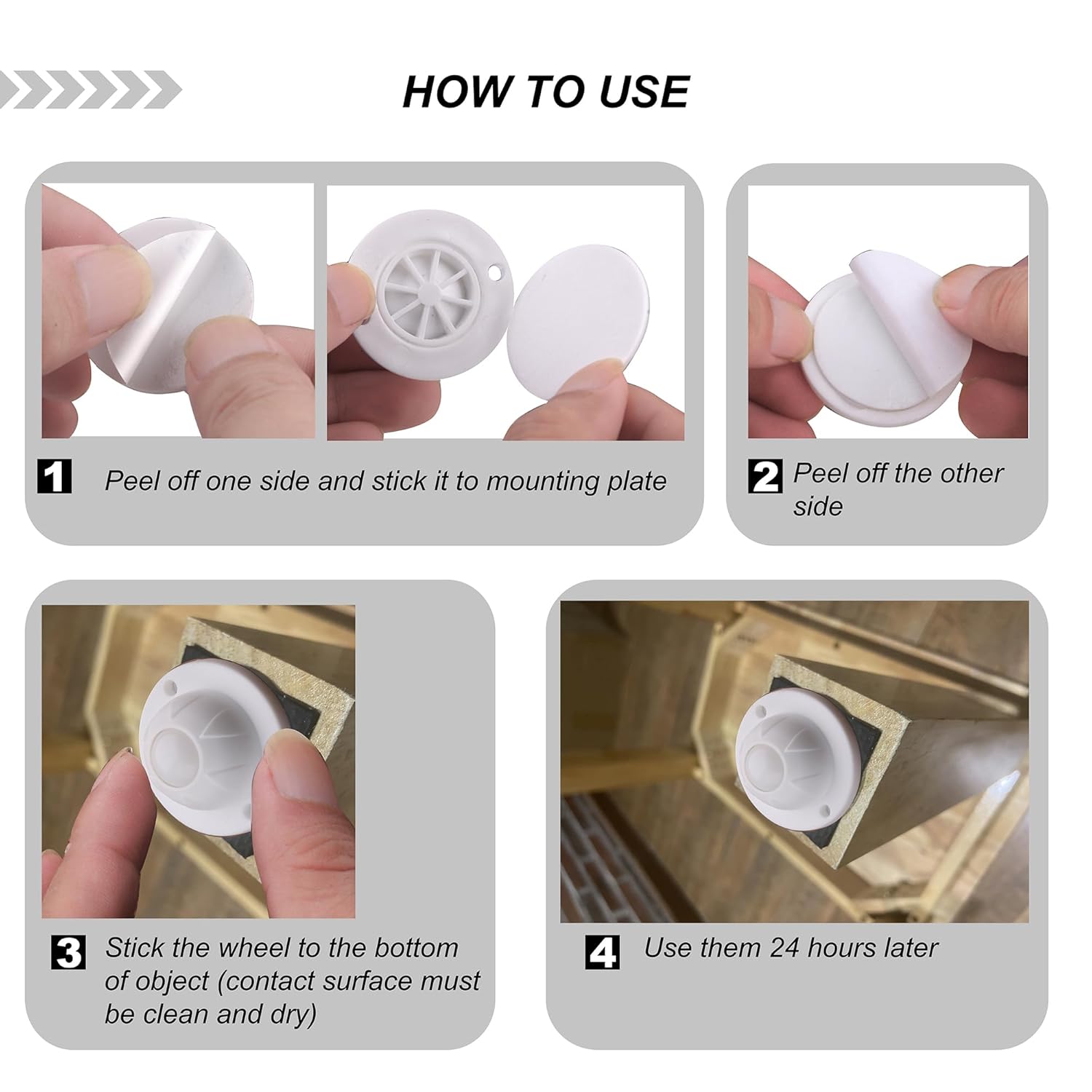 HOW TO USE

1 Peel off one side and stick it to mounting plate

2 Peel off the other side

3 Stick the wheel to the bottom of object (contact surface must be clean and dry)

4 Use them 24 hours later