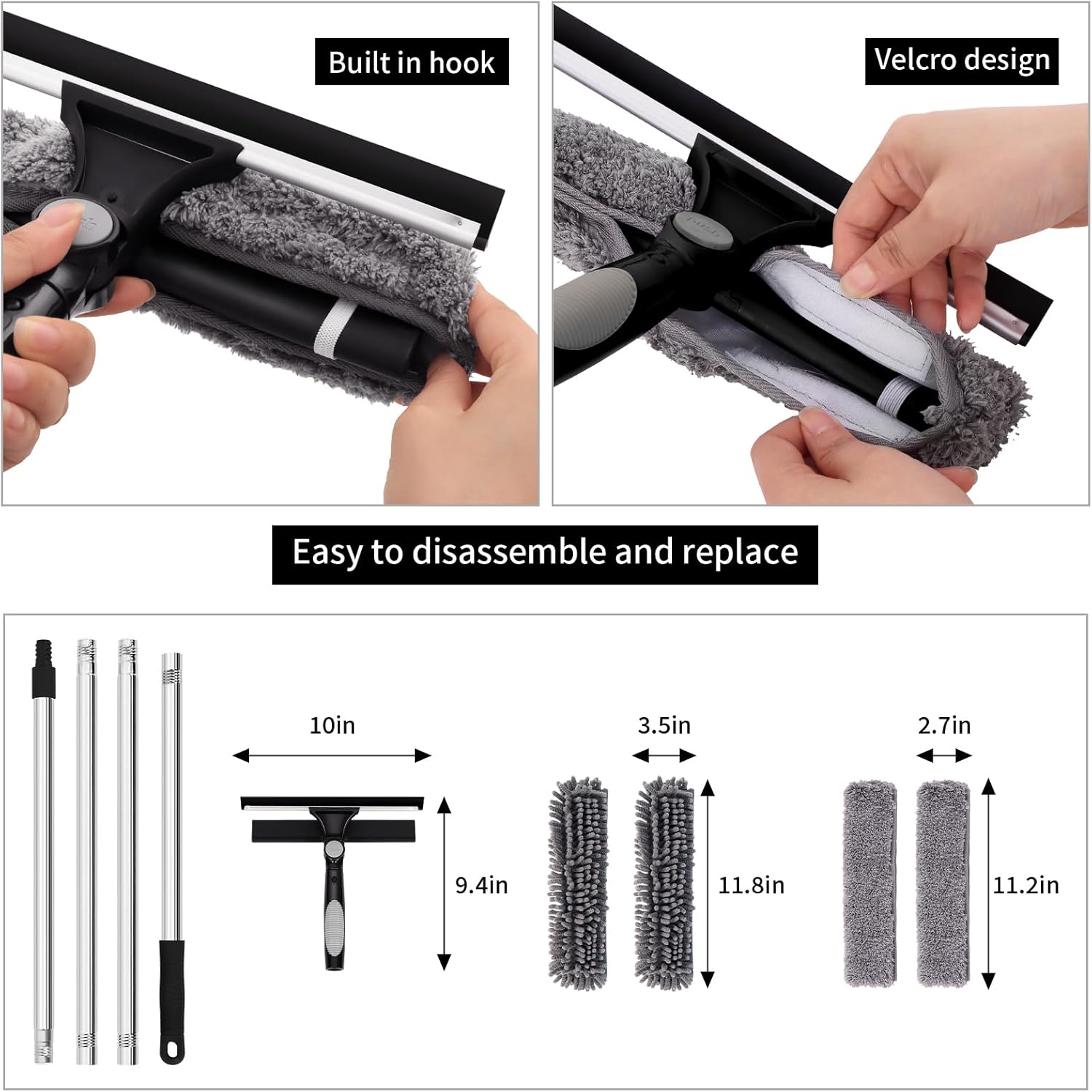 Built in hook

Velcro design

Easy to disassemble and replace

10in

9.4in

3.5in

11.8in

2.7in

11.2in