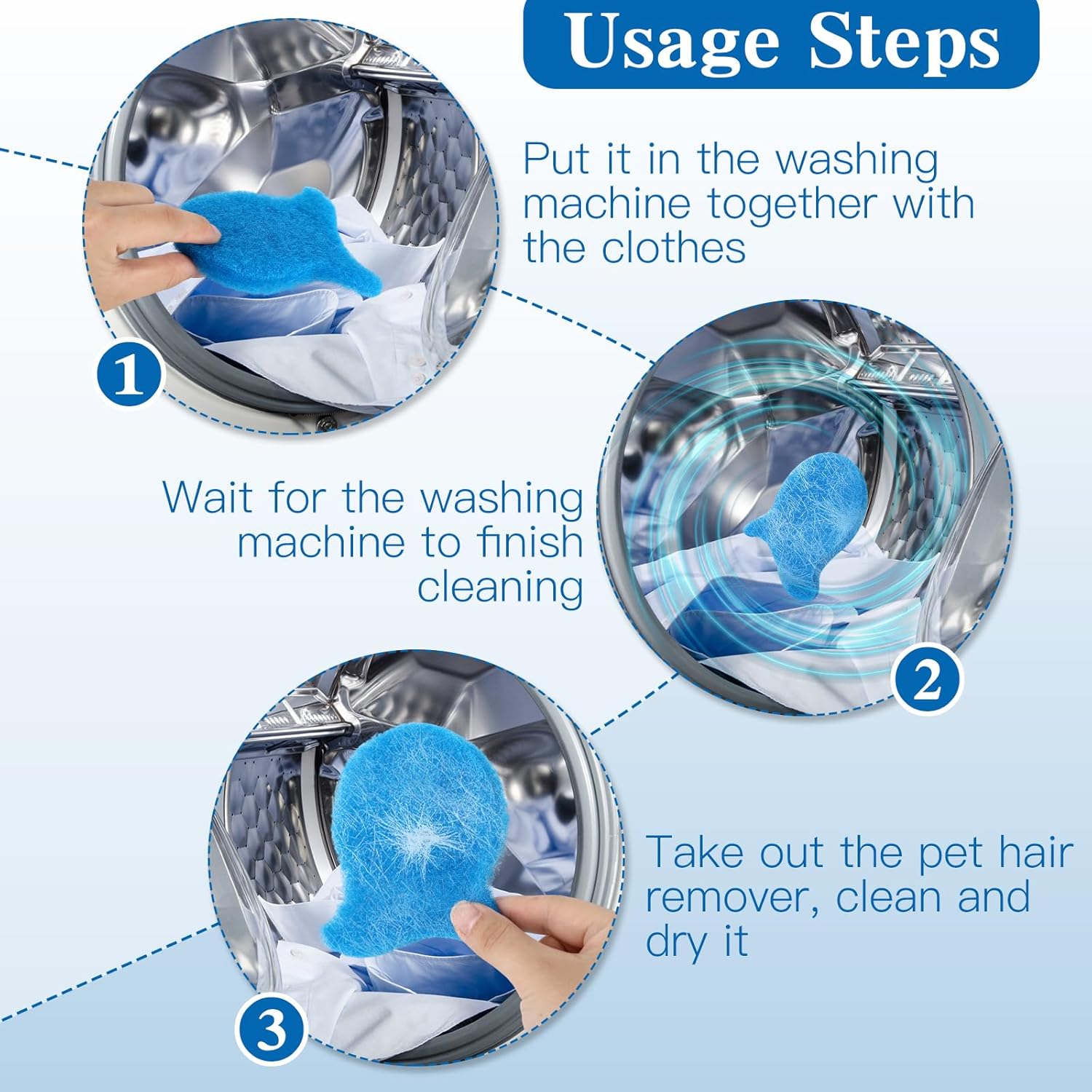 Usage Steps

1

Put it in the washing machine together with the clothes

Wait for the washing machine to finish cleaning

2

3

Take out the pet hair remover, clean and dry it