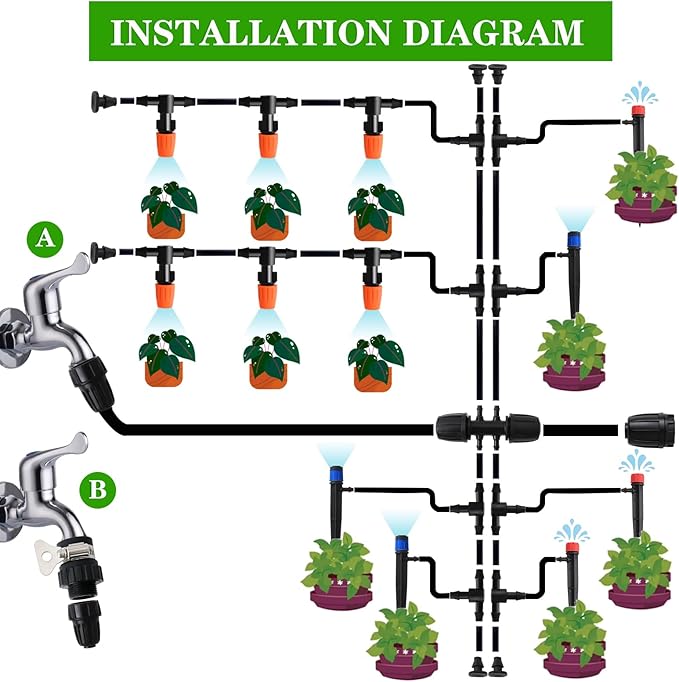 INSTALLATION DIAGRAM

A

B