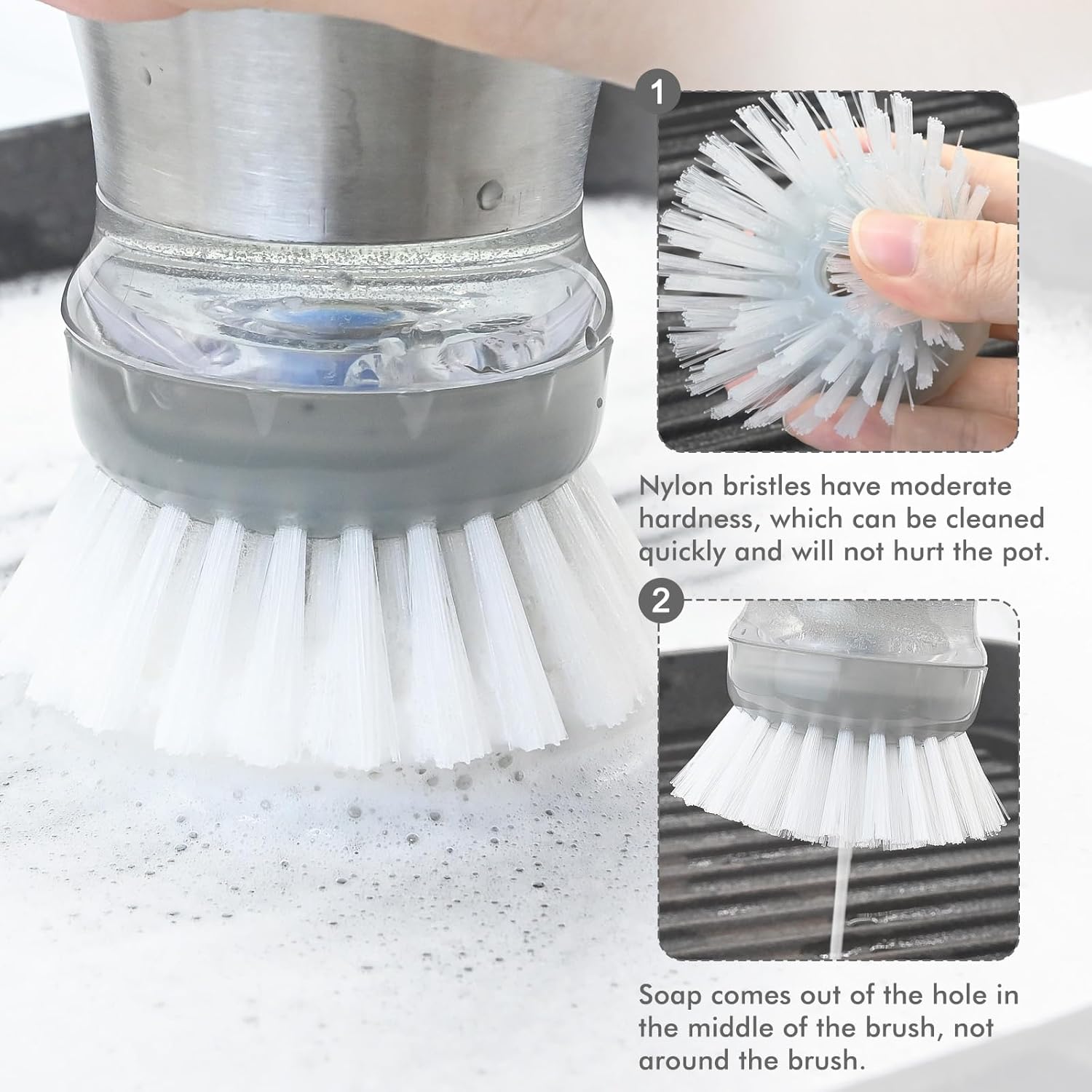 1

Nylon bristles have moderate hardness, which can be cleaned quickly and will not hurt the pot.

2

Soap comes out of the hole in the middle of the brush, not around the brush.