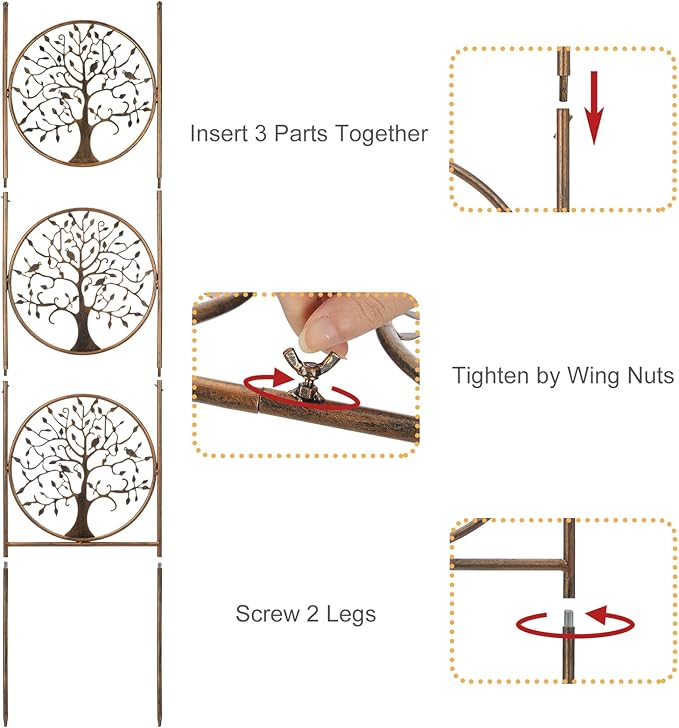 Insert 3 Parts Together

Tighten by Wing Nuts

Screw 2 Legs