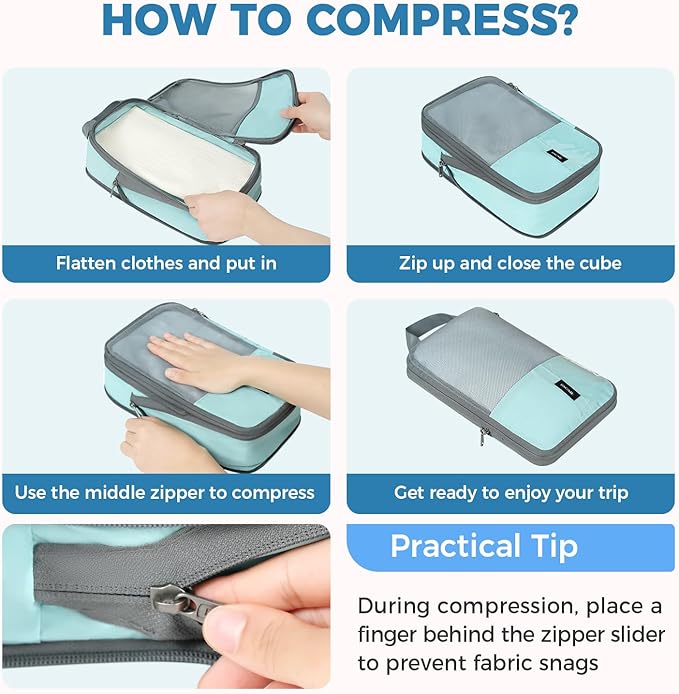 HOW TO COMPRESS?

Flatten clothes and put in

Zip up and close the cube

Use the middle zipper to compress

Get ready to enjoy your trip

Practical Tip

During compression, place a finger behind the zipper slider to prevent fabric snags