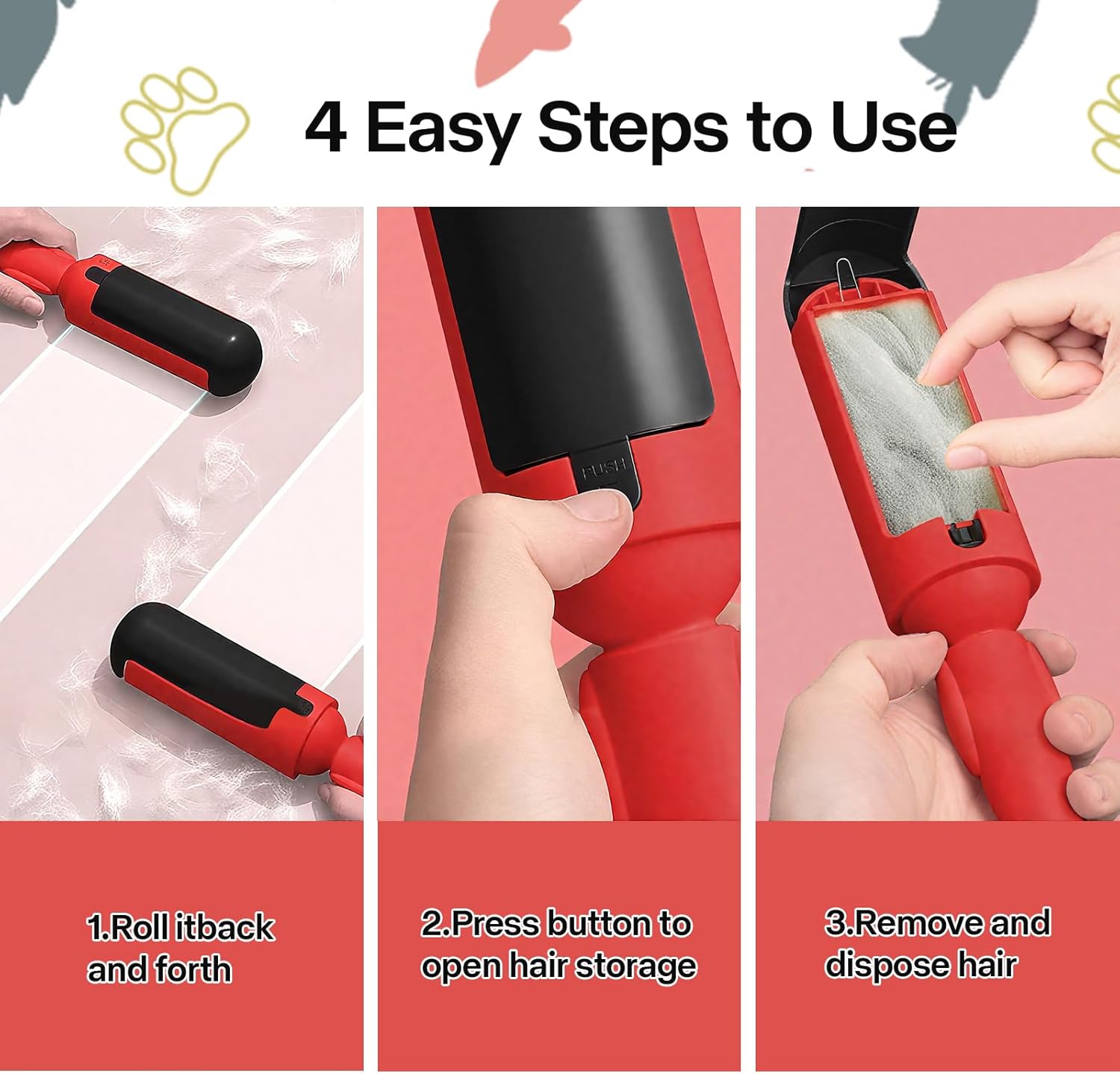 4 Easy Steps to Use

PUSH

1.Roll itback and forth

2.Press button to open hair storage

3.Remove and dispose hair