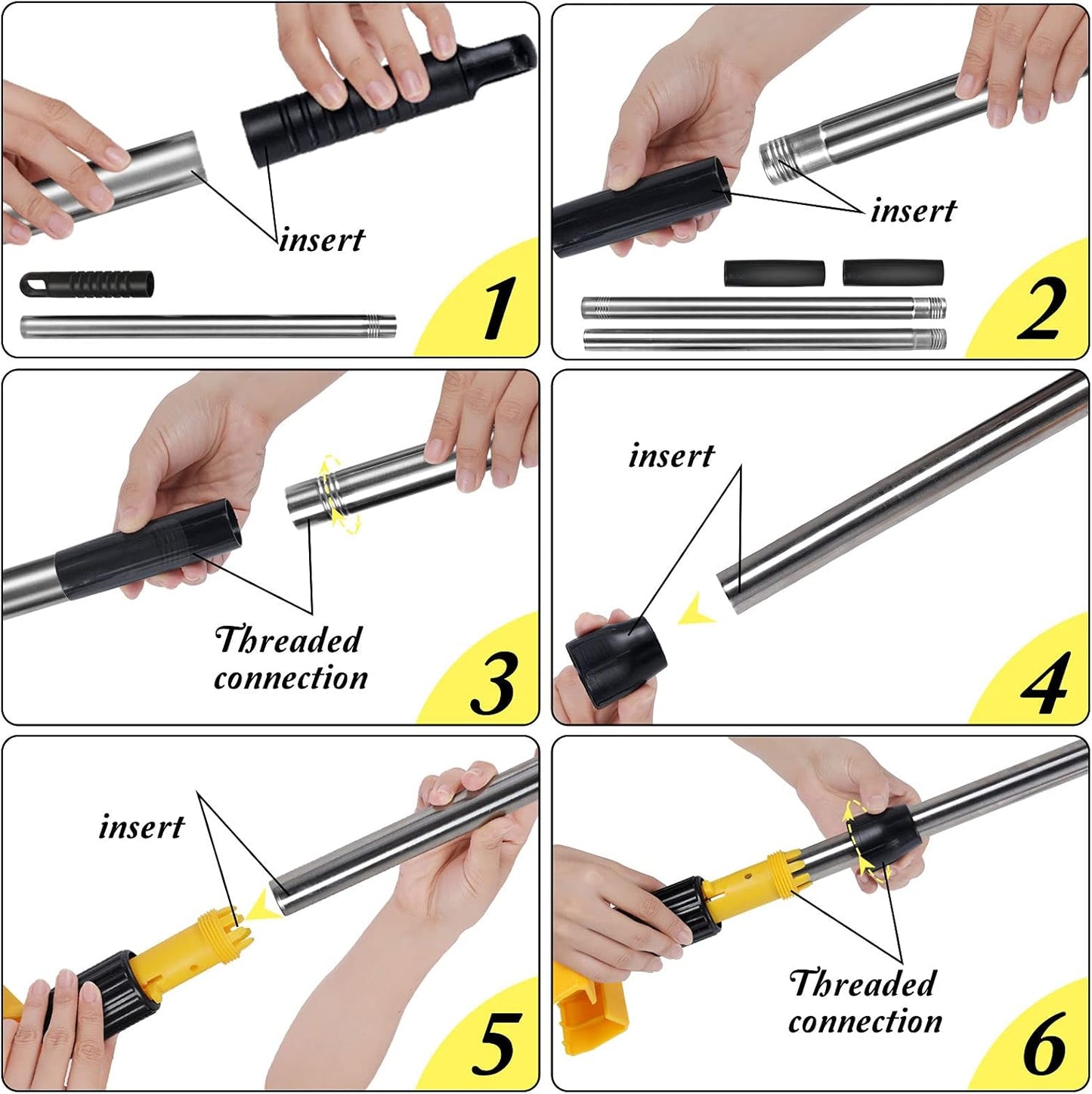 insert

1

insert

2

Threaded connection

3

insert

4

insert

5

Threaded connection

6