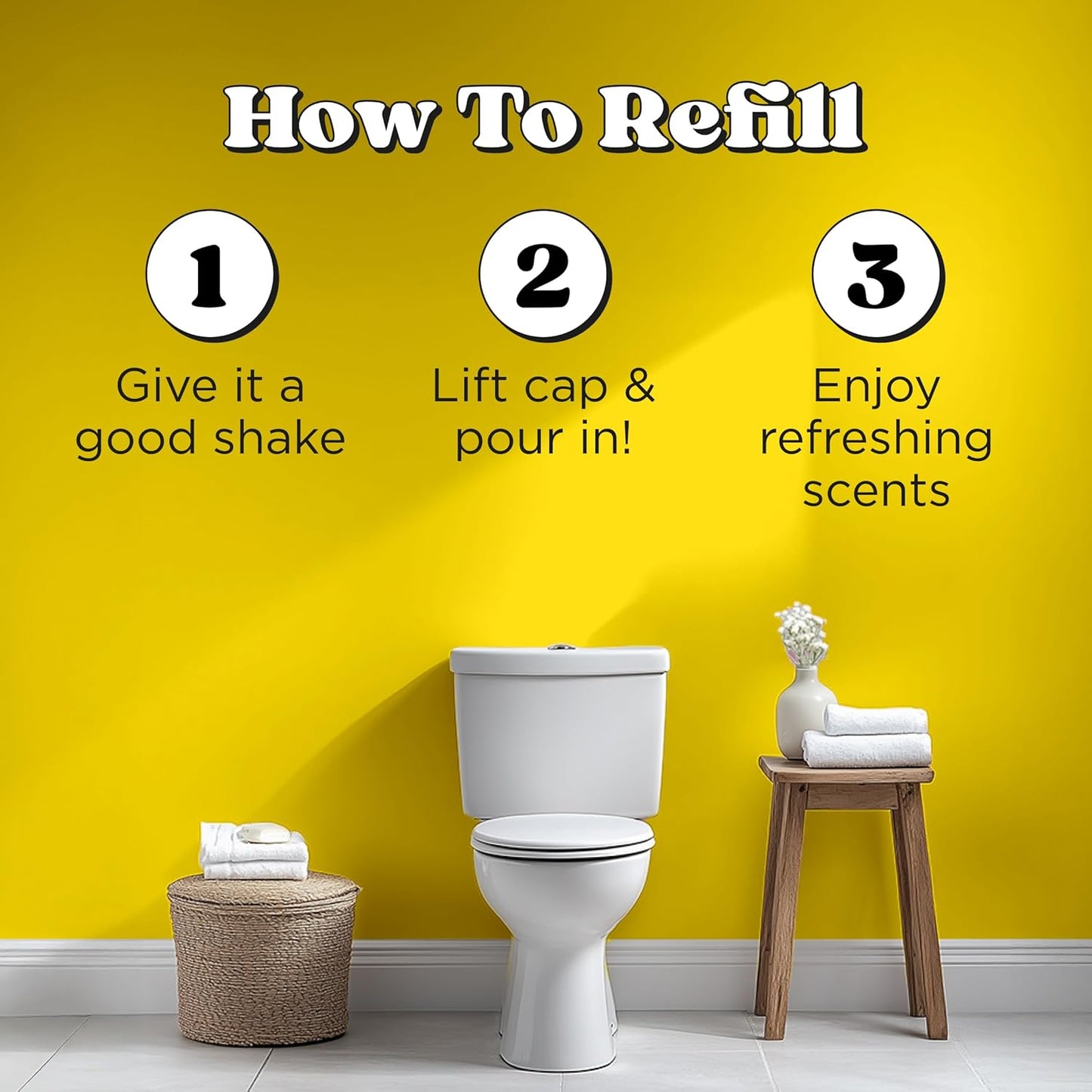 How To Refill

1
Give it a good shake

2
Lift cap & pour in!

3
Enjoy refreshing scents