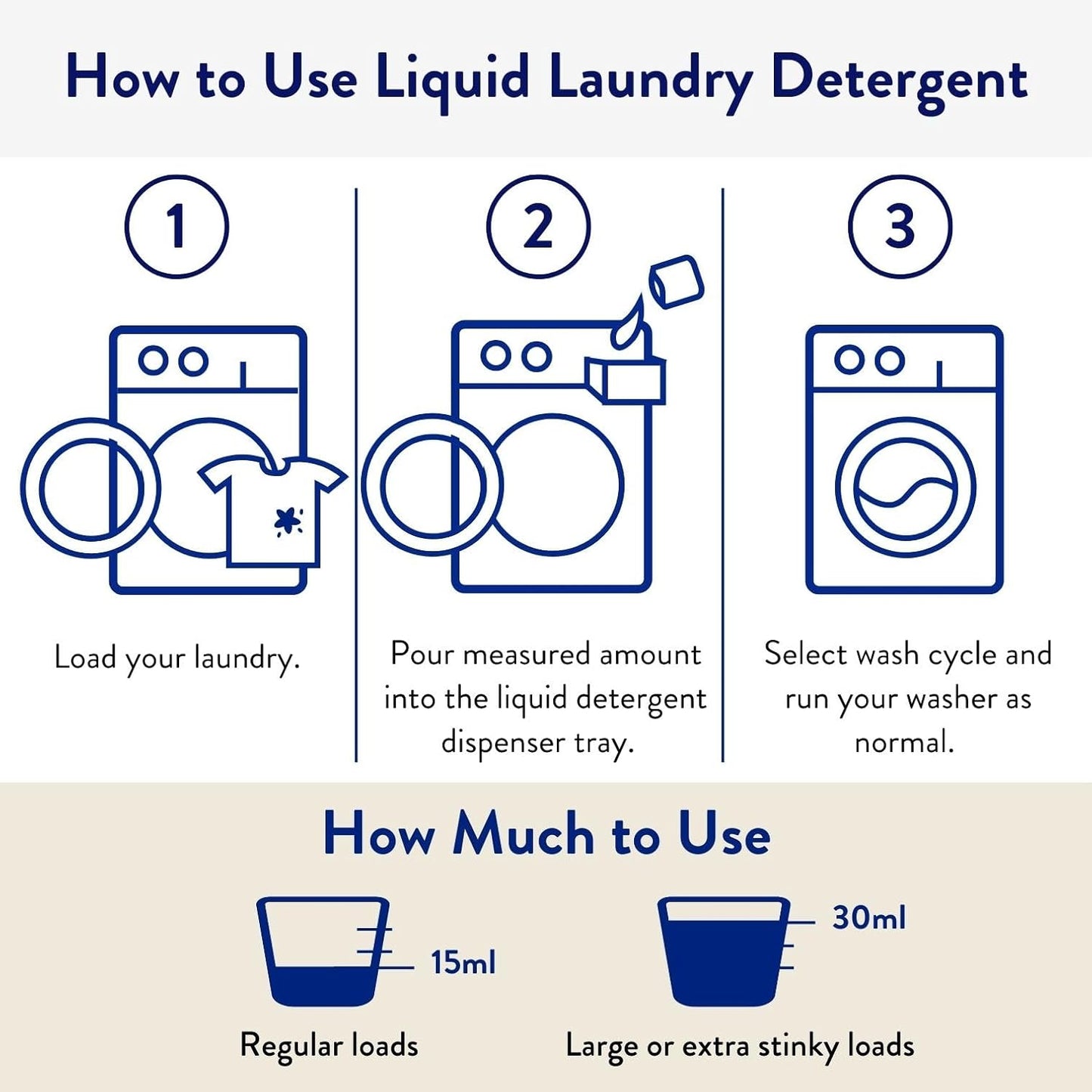 How to Use Liquid Laundry Detergent

1

Load your laundry.

2

Pour measured amount into the liquid detergent dispenser tray.

3

Select wash cycle and run your washer as normal.

How Much to Use

15ml

Regular loads

30ml

Large or extra stinky loads