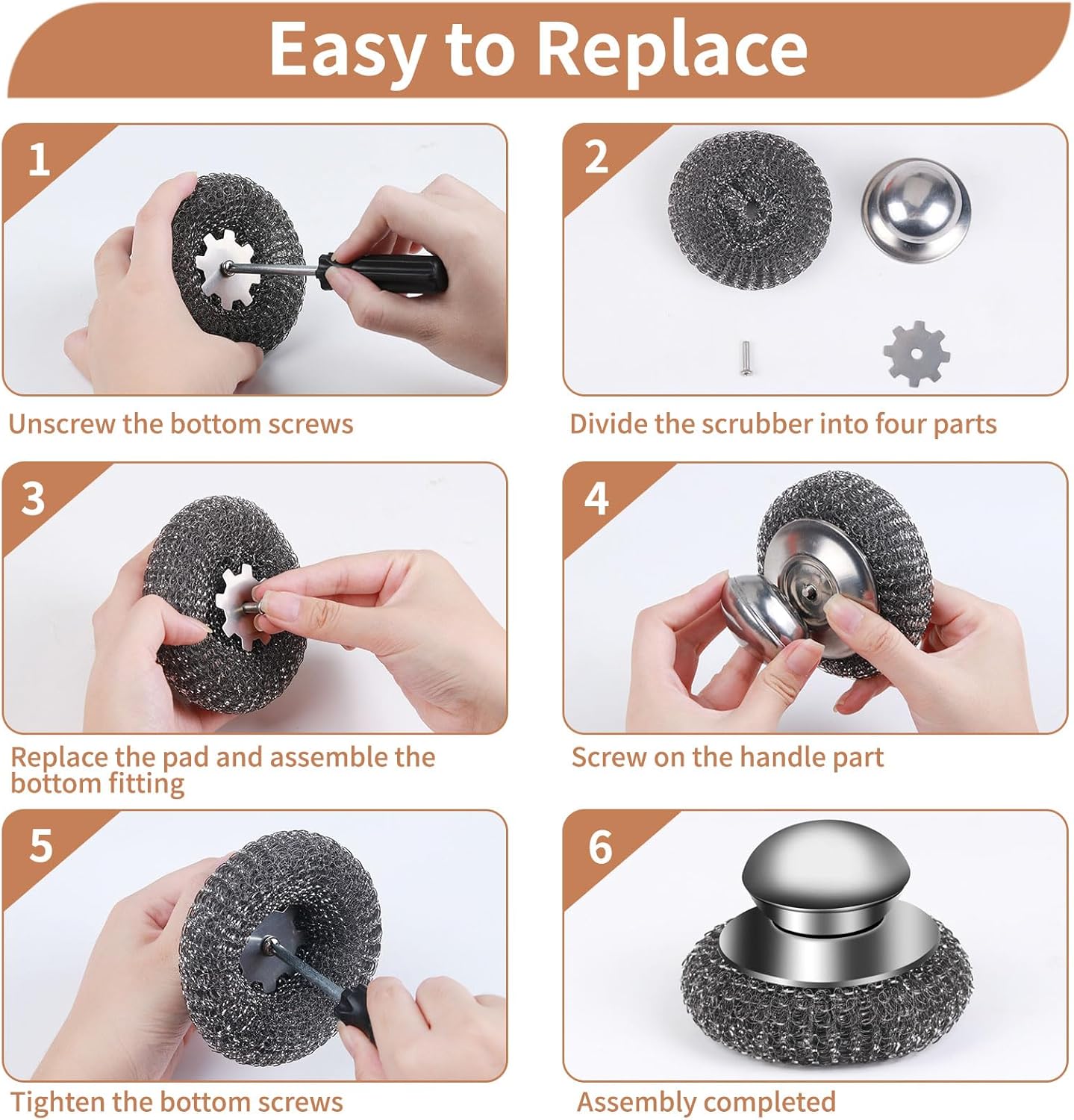 Easy to Replace

1

Unscrew the bottom screws

2

Divide the scrubber into four parts

3

Replace the pad and assemble the bottom fitting

4

Screw on the handle part

5

Tighten the bottom screws

6

Assembly completed