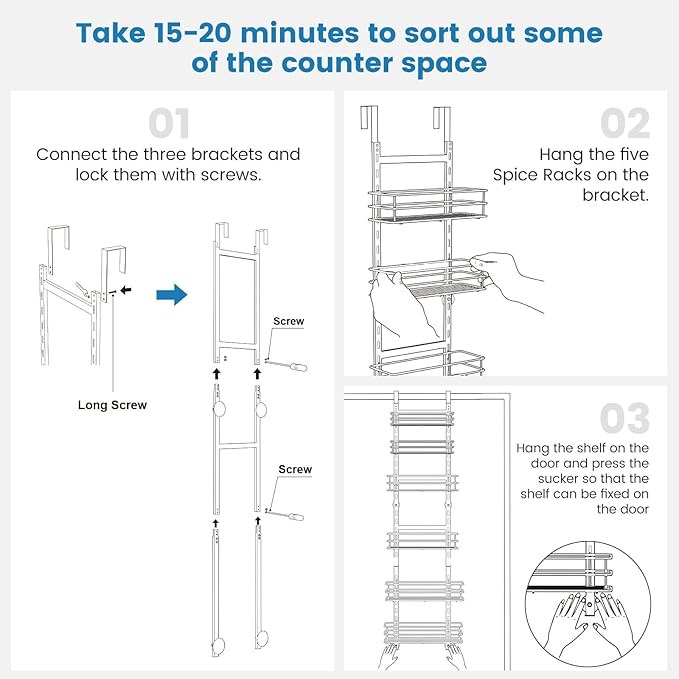 Take 15-20 minutes to sort out some of the counter space

01

Connect the three brackets and lock them with screws.

Long Screw

Screw

Screw

02

Hang the five Spice Racks on the bracket.

03

Hang the shelf on the door and press the sucker so that the shelf can be fixed on the door