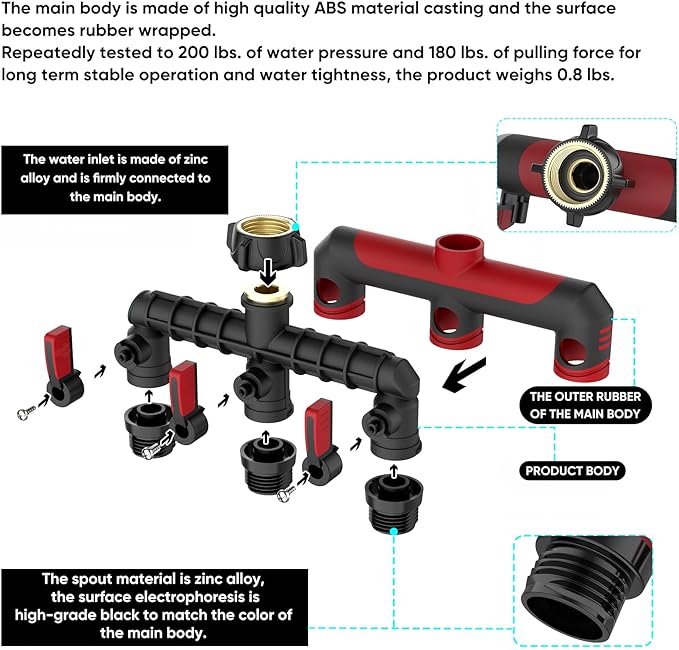 The main body is made of high quality ABS material casting and the surface becomes rubber wrapped.
Repeatedly tested to 200 lbs. of water pressure and 180 lbs. of pulling force for long term stable operation and water tightness, the product weighs 0.8 lbs.

The water inlet is made of zinc alloy and is firmly connected to the main body.

THE OUTER RUBBER OF THE MAIN BODY

PRODUCT BODY

The spout material is zinc alloy, the surface electrophoresis is high-grade black to match the color of the main body.