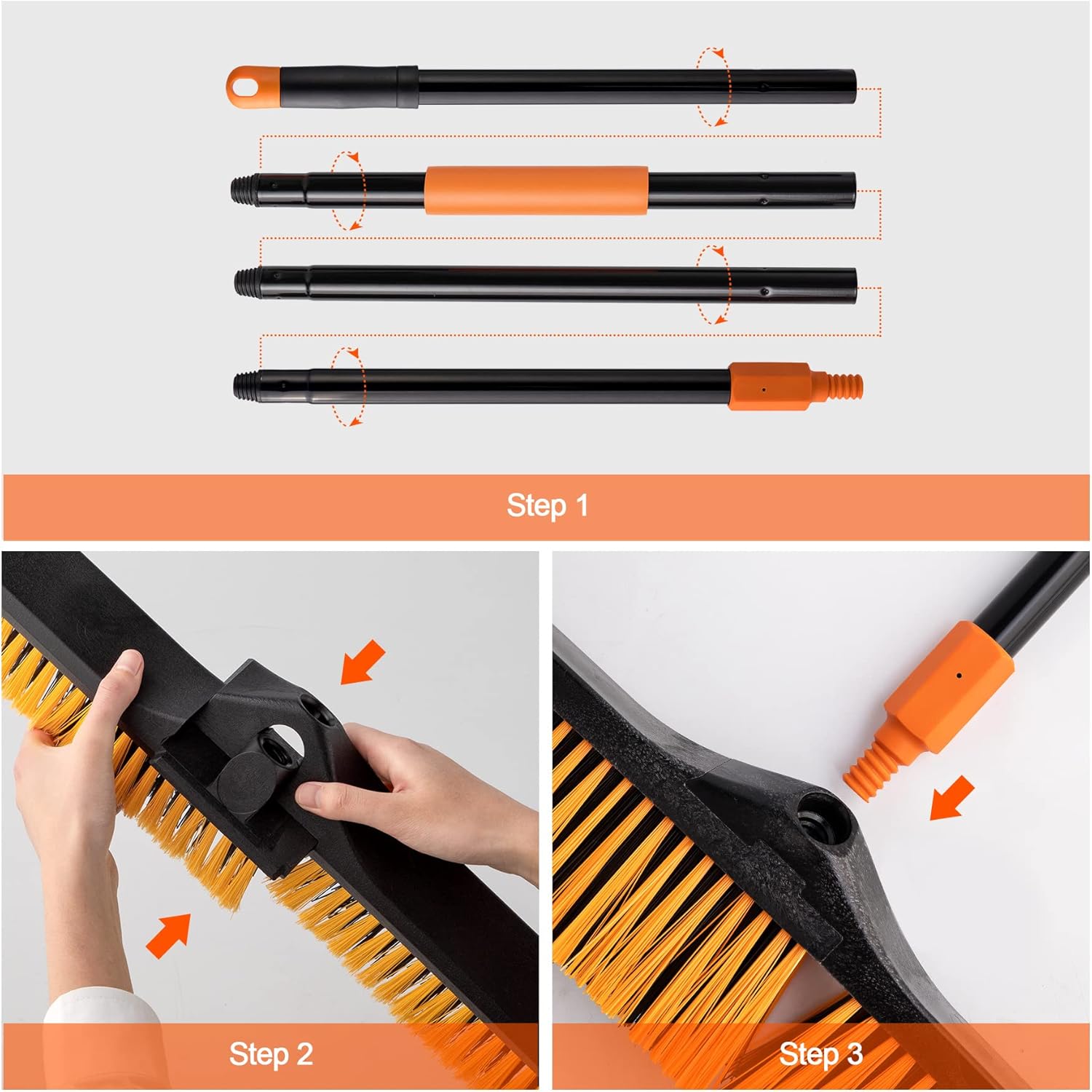 Step 1

Step 2

Step 3