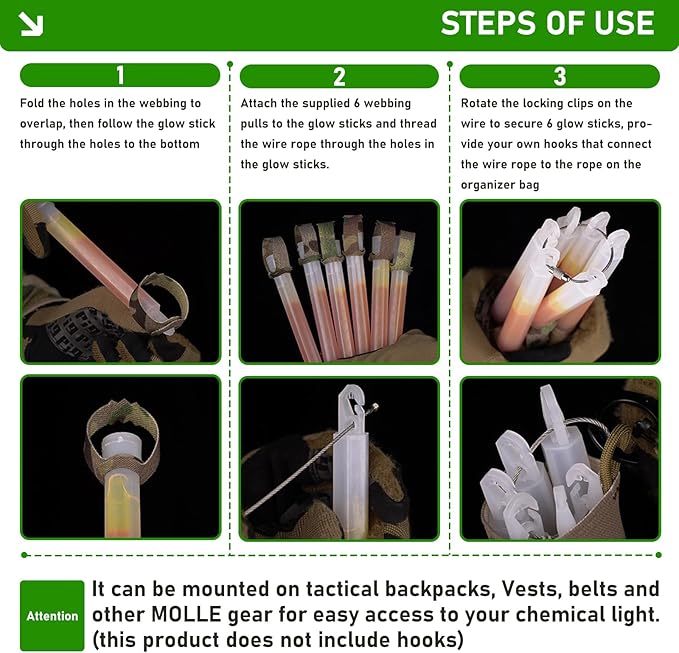 STEPS OF USE

1

Fold the holes in the webbing to overlap, then follow the glow stick through the holes to the bottom

2

Attach the supplied 6 webbing pulls to the glow sticks and thread the wire rope through the holes in the glow sticks.

3

Rotate the locking clips on the wire to secure 6 glow sticks, provide your own hooks that connect the wire rope to the rope on the organizer bag

Attention

It can be mounted on tactical backpacks, Vests, belts and other MOLLE gear for easy access to your chemical light. (this product does not include hooks)