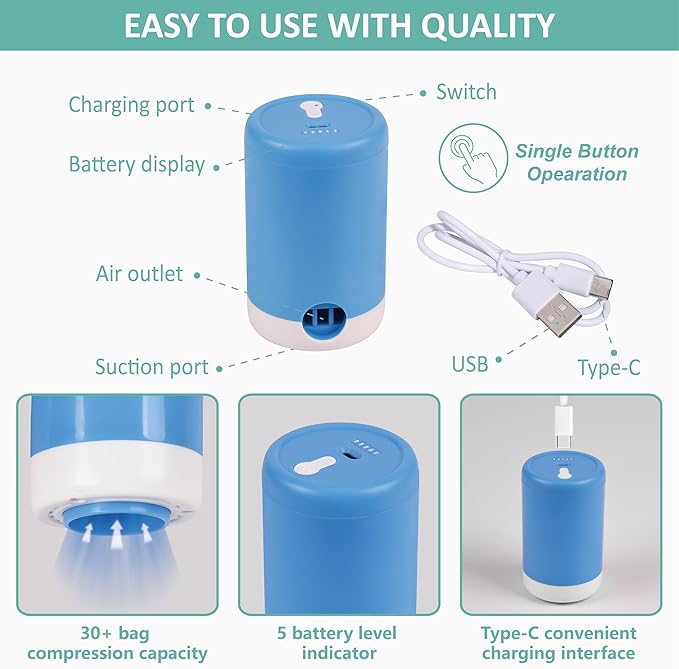 EASY TO USE WITH QUALITY

Charging port

Switch

Battery display

Single Button Opearation

Air outlet

Suction port

USB

Type-C

30+ bag compression capacity

5 battery level indicator

Type-C convenient charging interface