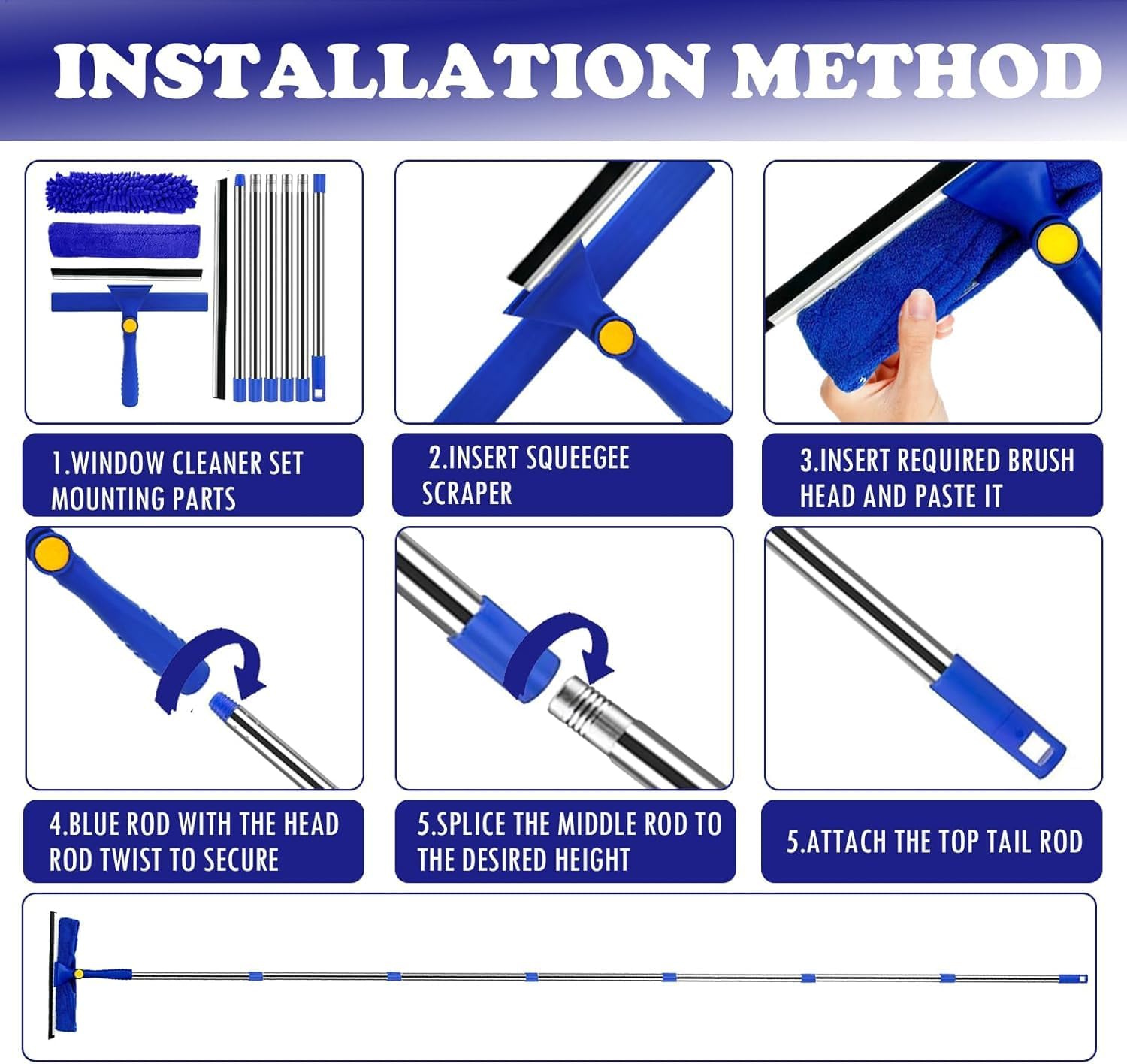 INSTALLATION METHOD

1.WINDOW CLEANER SET MOUNTING PARTS

2.INSERT SQUEEGEE SCRAPER

3.INSERT REQUIRED BRUSH HEAD AND PASTE IT

4.BLUE ROD WITH THE HEAD ROD TWIST TO SECURE

5.SPLICE THE MIDDLE ROD TO THE DESIRED HEIGHT

5.ATTACH THE TOP TAIL ROD