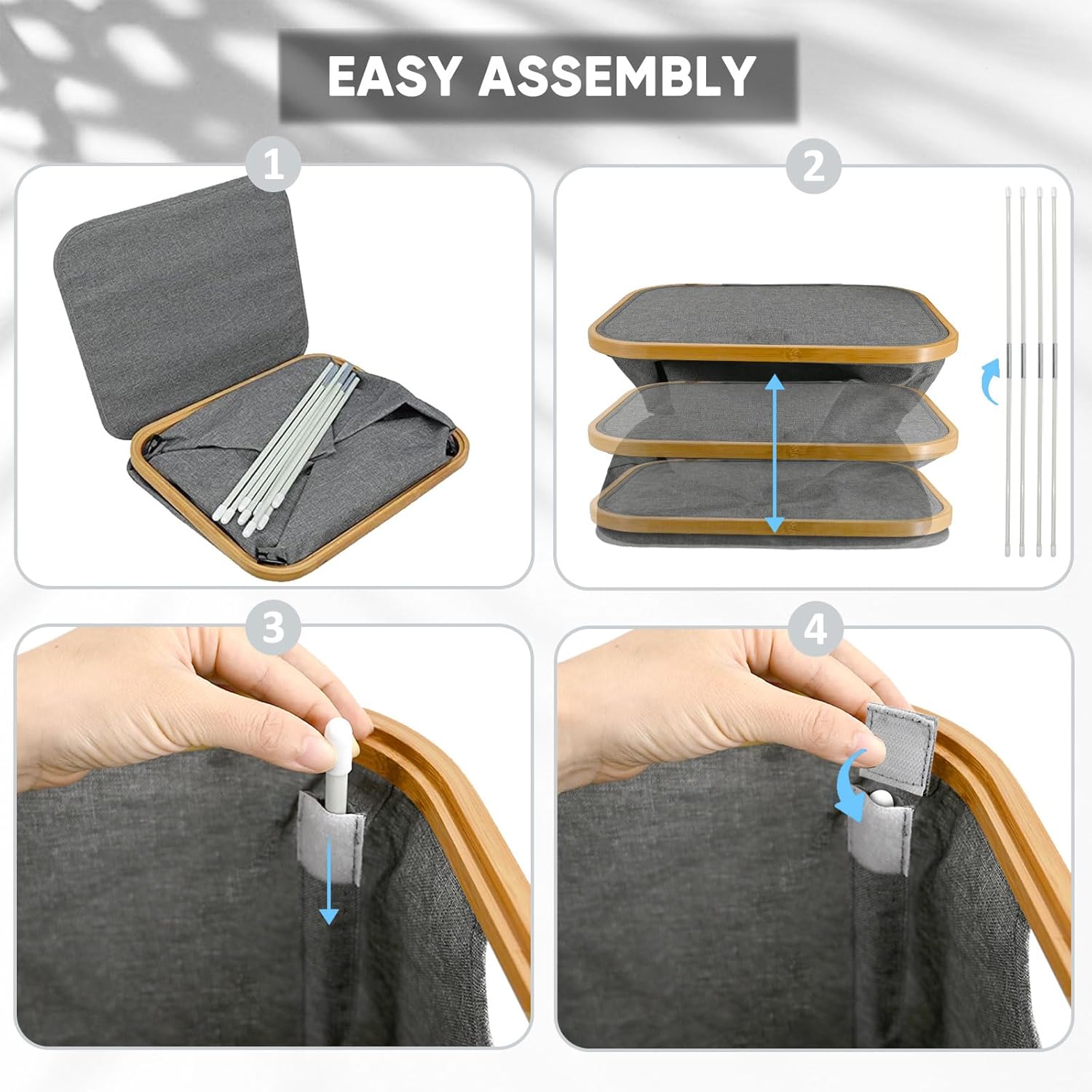 EASY ASSEMBLY

1

2

3

4